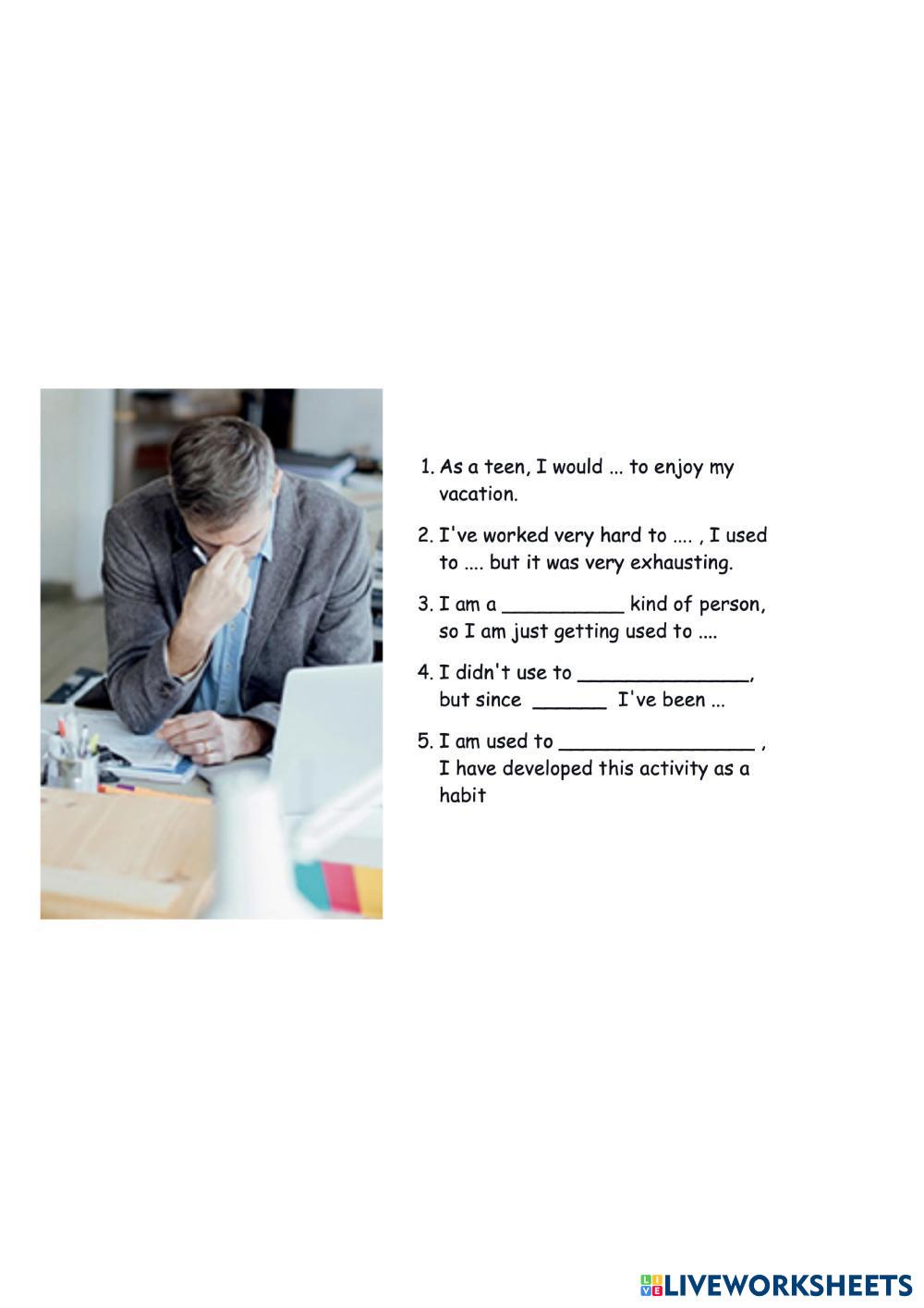 1. As a teen, I would ... to enjoy my vacation.

2. I've worked very hard to .... , I used to .... but it was very exhausting.

3. I am a __________ kind of person, so I am just getting used to ....

4. I didn't use to ______________, but since ______ I've been ...

5. I am used to ________________ , I have developed this activity as a habit

LIVEWORKSHEETS