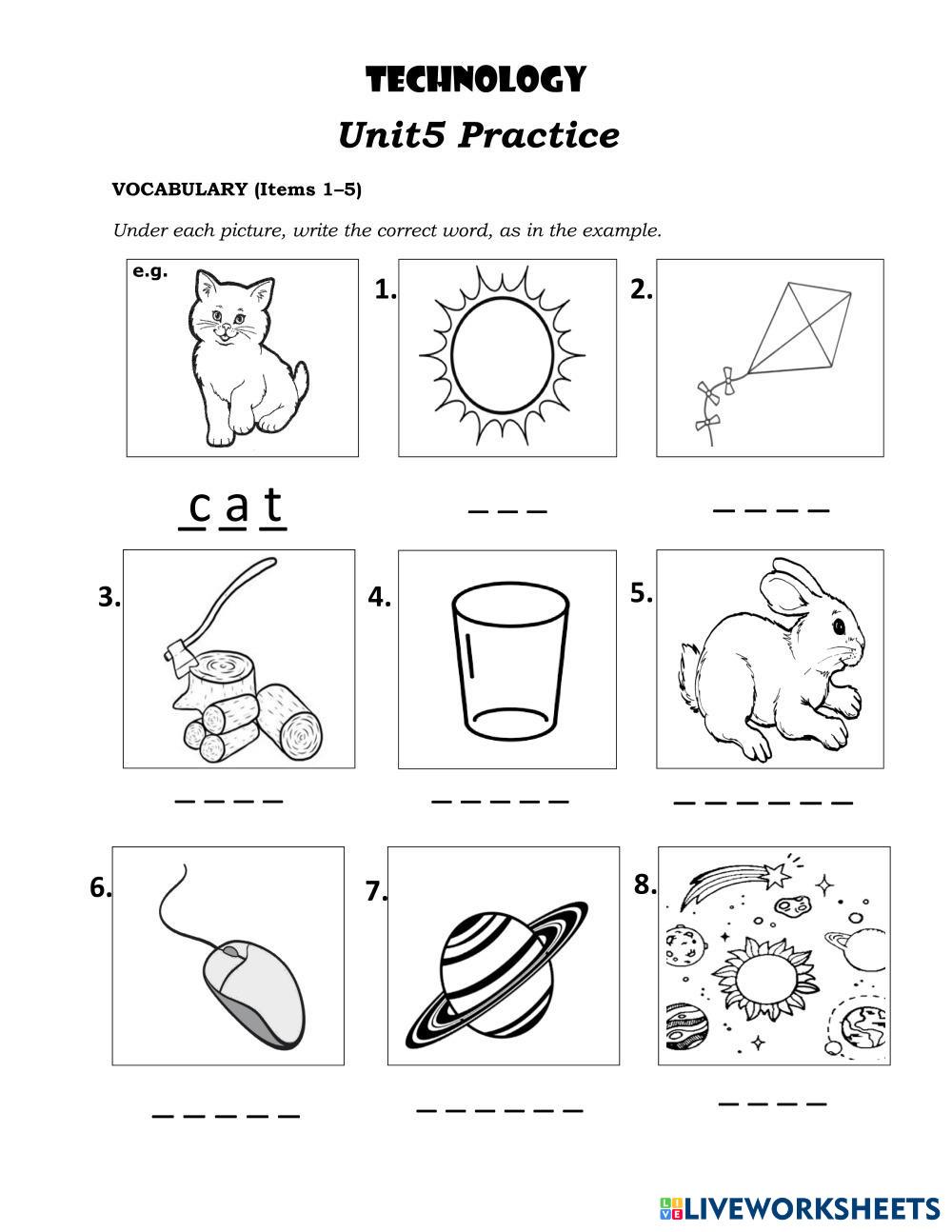 TECHNOLOGY

Unit5 Practice

VOCABULARY (Items 1–5)

Under each picture, write the correct word, as in the example.

e.g.

c a t

1.

_ _ _

2.

_ _ _ _

3.

_ _ _ _

4.

_ _ _ _ _

5.

_ _ _ _ _ _

6.

_ _ _ _ _

7.

_ _ _ _ _ _

8.

_ _ _ _

LIVEWORKSHEETS