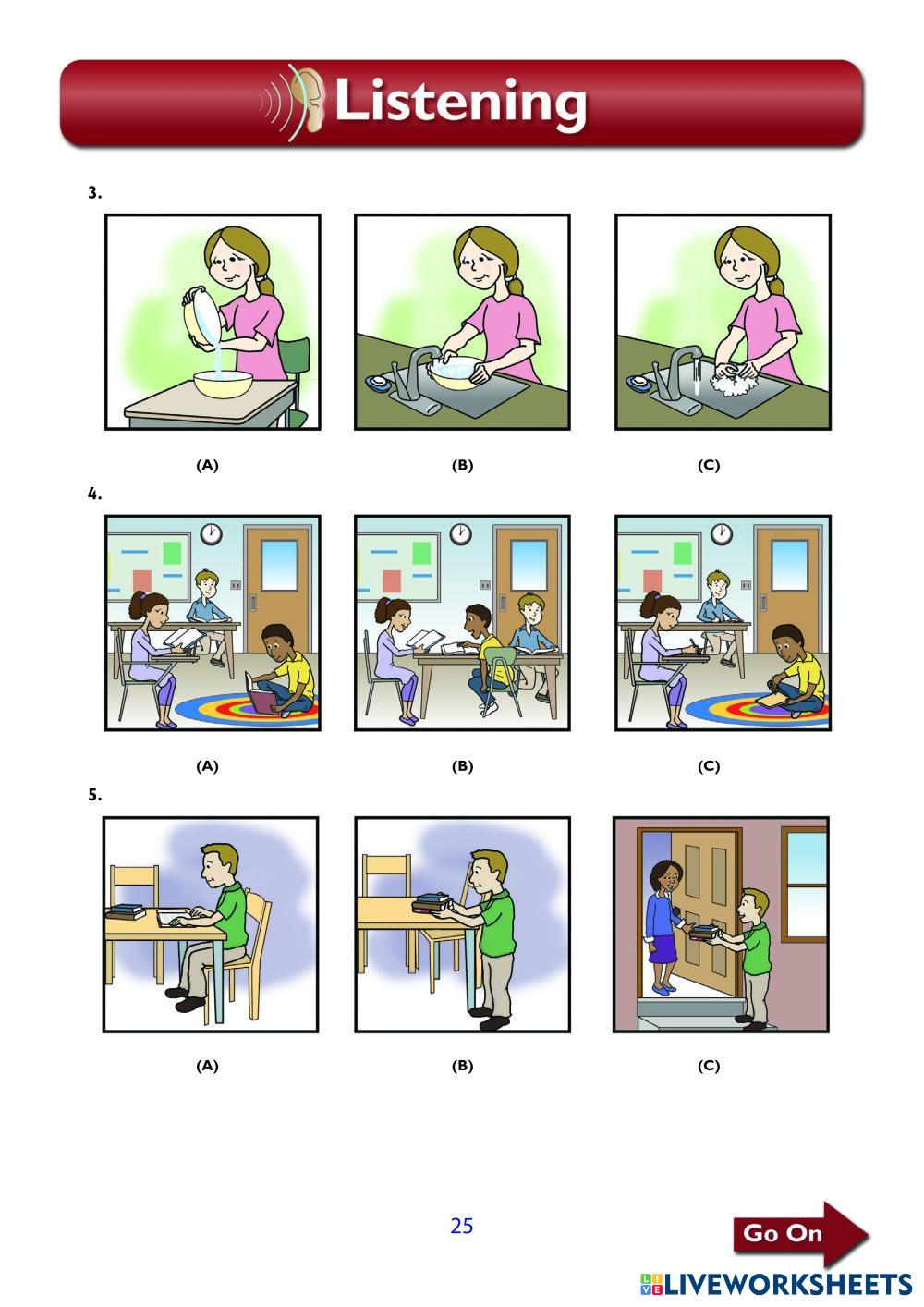 Listening

3.

(A) (B) (C)

4.

(A) (B) (C)

5.

(A) (B) (C)

25

Go On

LIVEWORKSHEETS