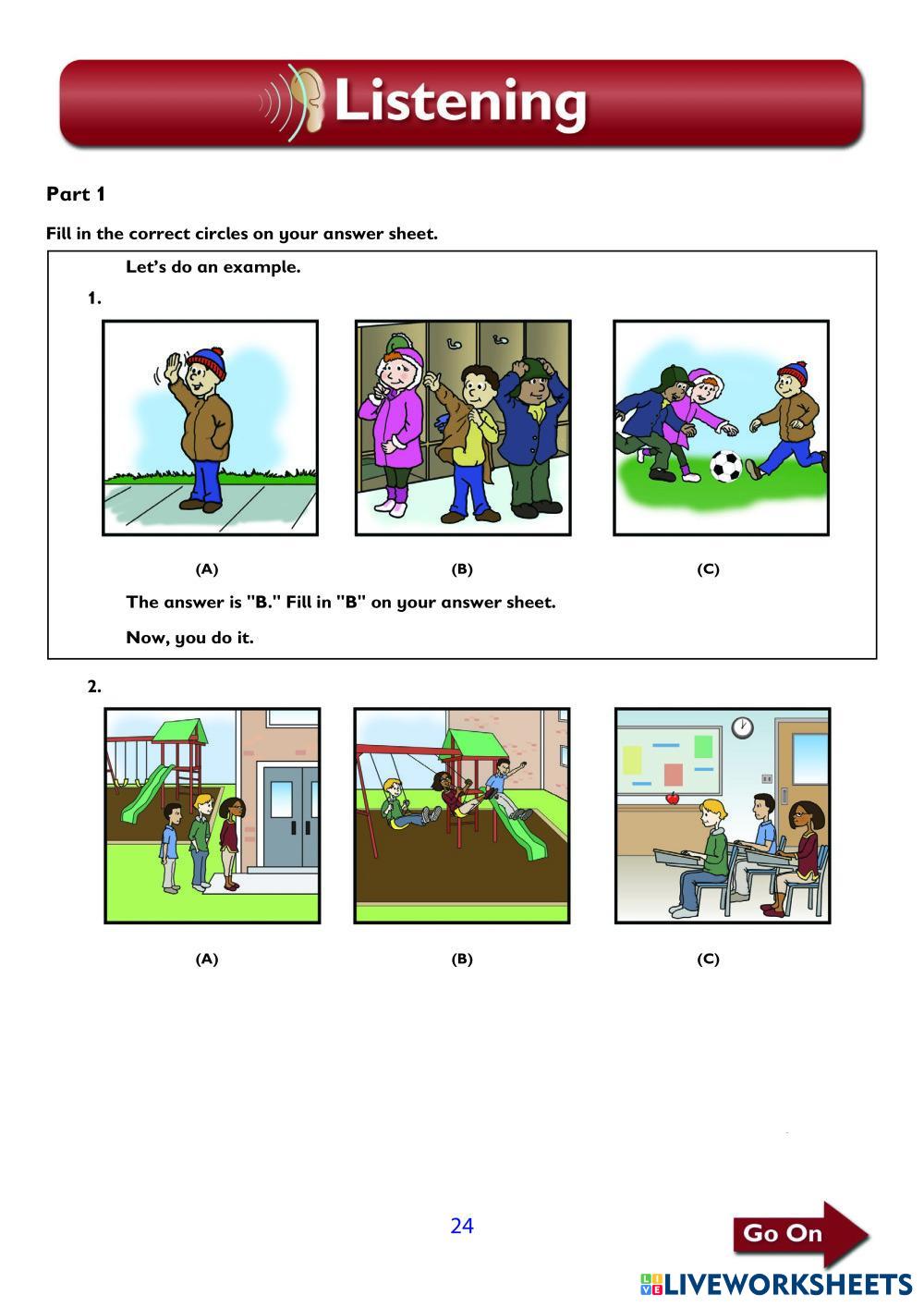 Listening

Part 1

Fill in the correct circles on your answer sheet.

Let's do an example.

1.

(A)

(B)

(C)

The answer is "B." Fill in "B" on your answer sheet.

Now, you do it.

2.

(A)

(B)

(C)

24

Go On

LIVEWORKSHEETS