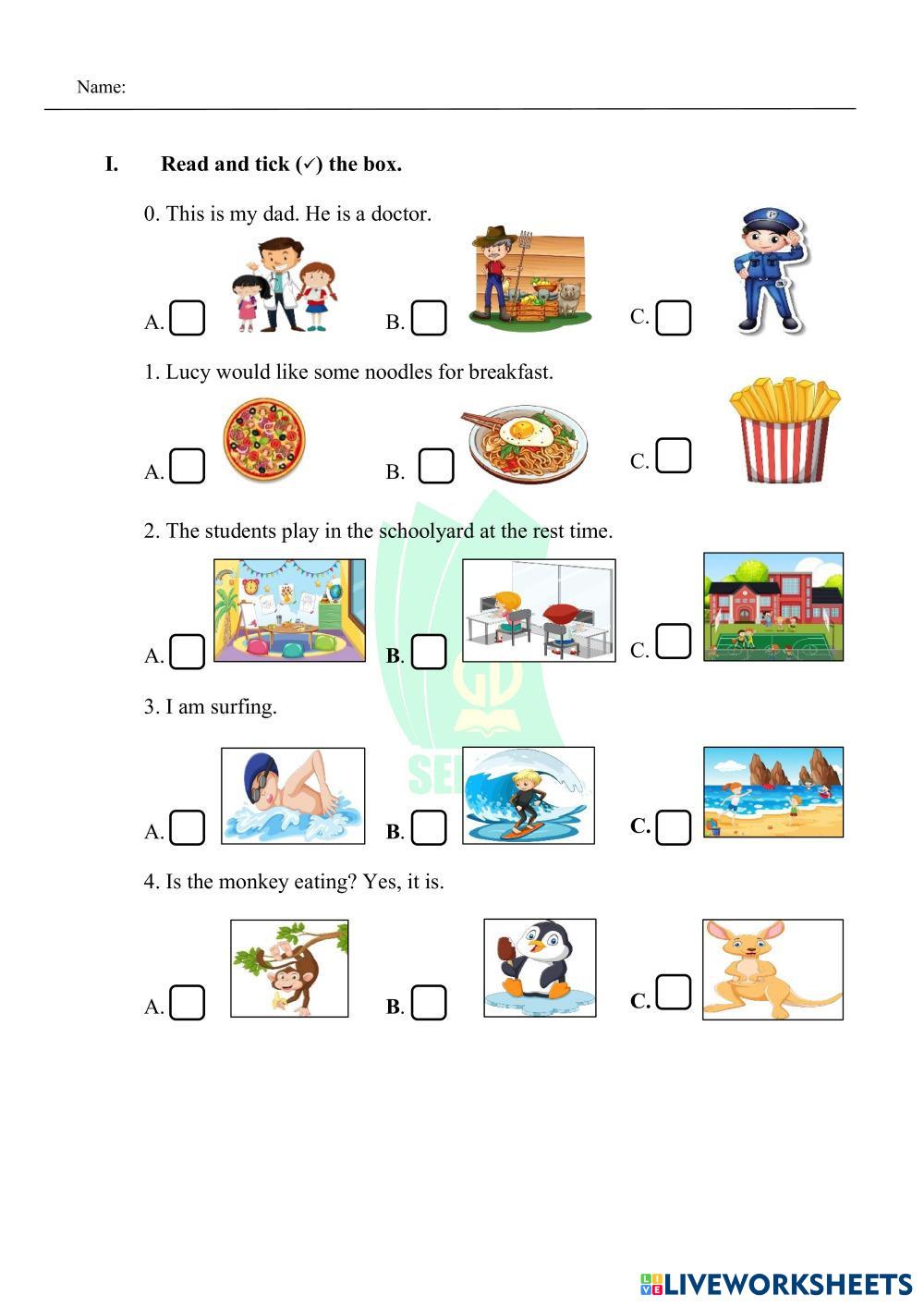 Name:

I. Read and tick (✓) the box.

0. This is my dad. He is a doctor.

A. B. C.

1. Lucy would like some noodles for breakfast.

A. B. C.

2. The students play in the schoolyard at the rest time.

A. B. C.

3. I am surfing.

A. B. C.

4. Is the monkey eating? Yes, it is.

A. B. C.

LIVEWORKSHEETS