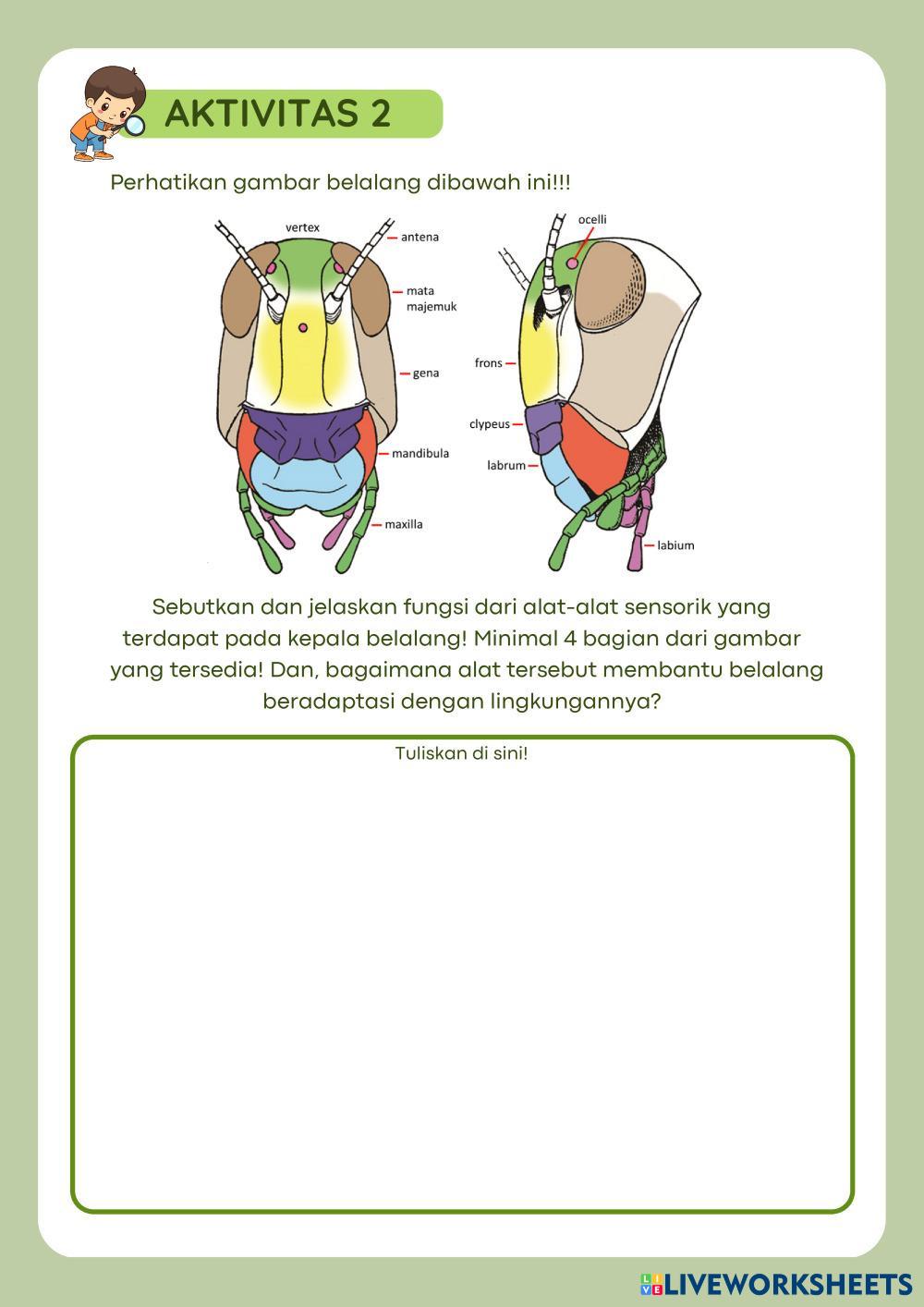 AKTIVITAS 2

Perhatikan gambar belalang dibawah ini!!!

vertex
antena
mata majemuk
gena
mandibula
maxilla

ocelli
frons
clypeus
labrum
labium

Sebutkan dan jelaskan fungsi dari alat-alat sensorik yang terdapat pada kepala belalang! Minimal 4 bagian dari gambar yang tersedia! Dan, bagaimana alat tersebut membantu belalang beradaptasi dengan lingkungannya?

Tuliskan di sini!

LIVEWORKSHEETS