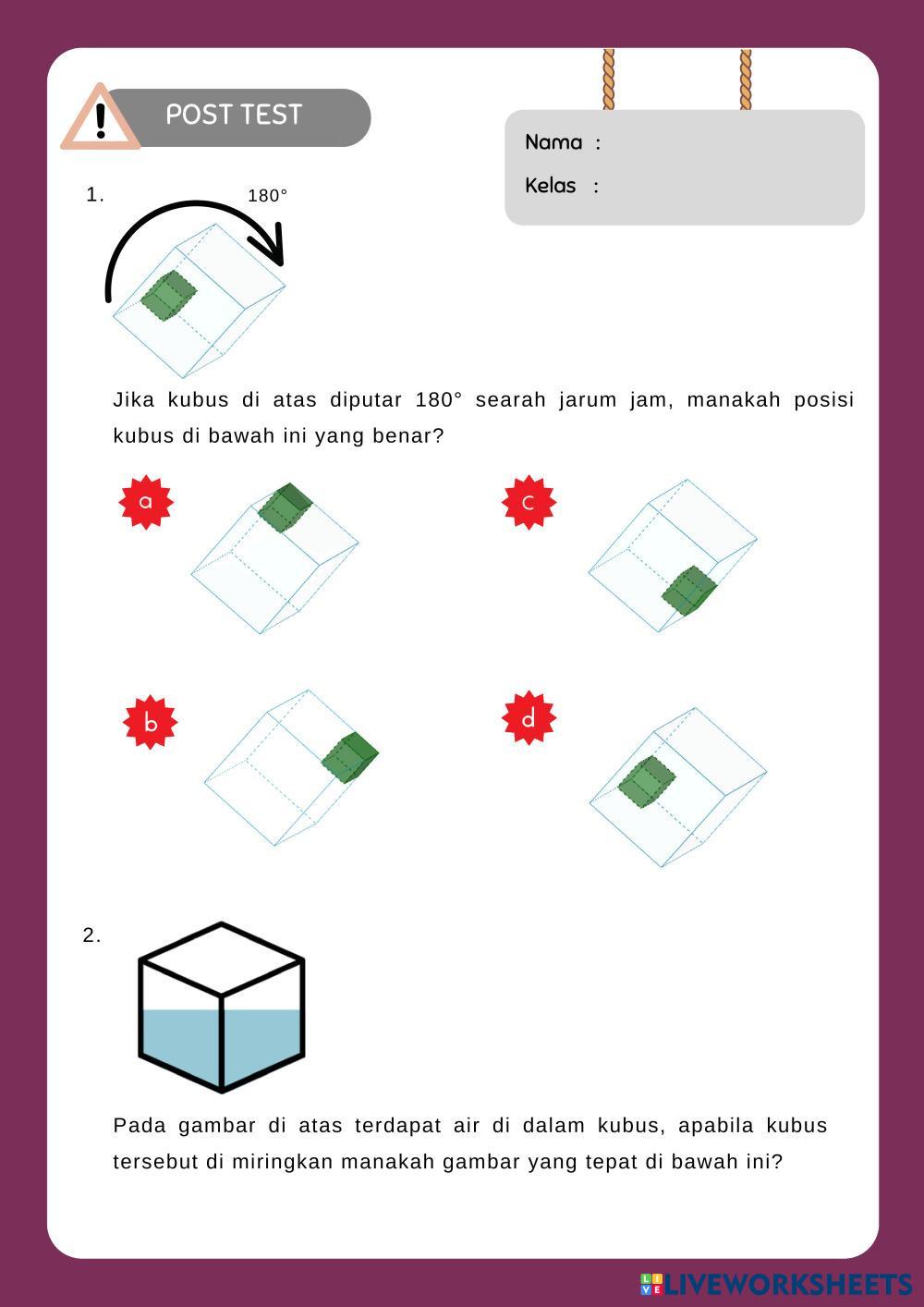 POST TEST

Nama :

Kelas :

1.

180°

Jika kubus di atas diputar 180° searah jarum jam, manakah posisi kubus di bawah ini yang benar?

a

c

b

d

2.

Pada gambar di atas terdapat air di dalam kubus, apabila kubus tersebut di miringkan manakah gambar yang tepat di bawah ini?

LIVEWORKSHEETS