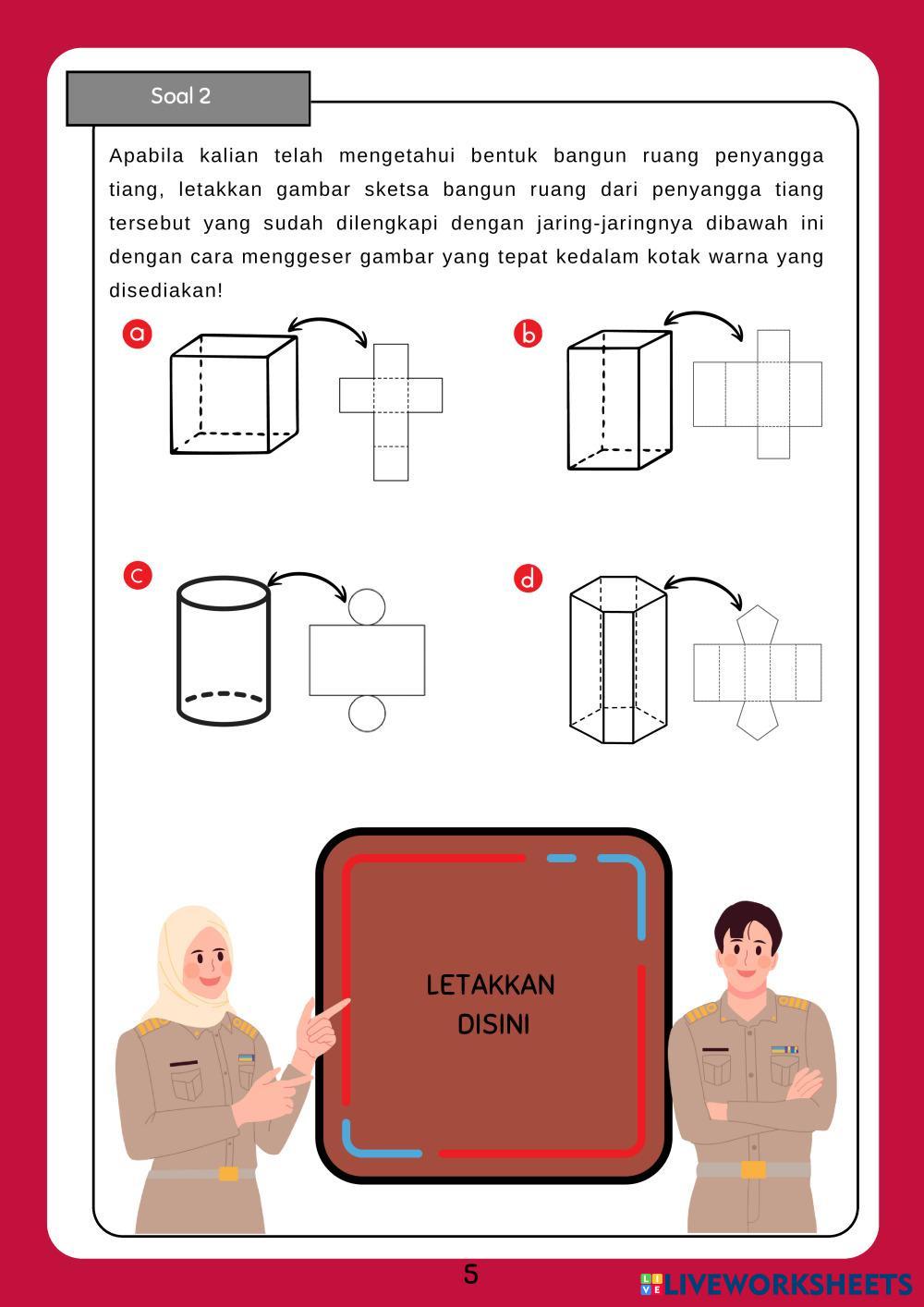 Soal 2

Apabila kalian telah mengetahui bentuk bangun ruang penyangga tiang, letakkan gambar sketsa bangun ruang dari penyangga tiang tersebut yang sudah dilengkapi dengan jaring-jaringnya dibawah ini dengan cara menggeser gambar yang tepat kedalam kotak warna yang disediakan!

a

b

c

d

LETAKKAN DISINI

5

LIVEWORKSHEETS