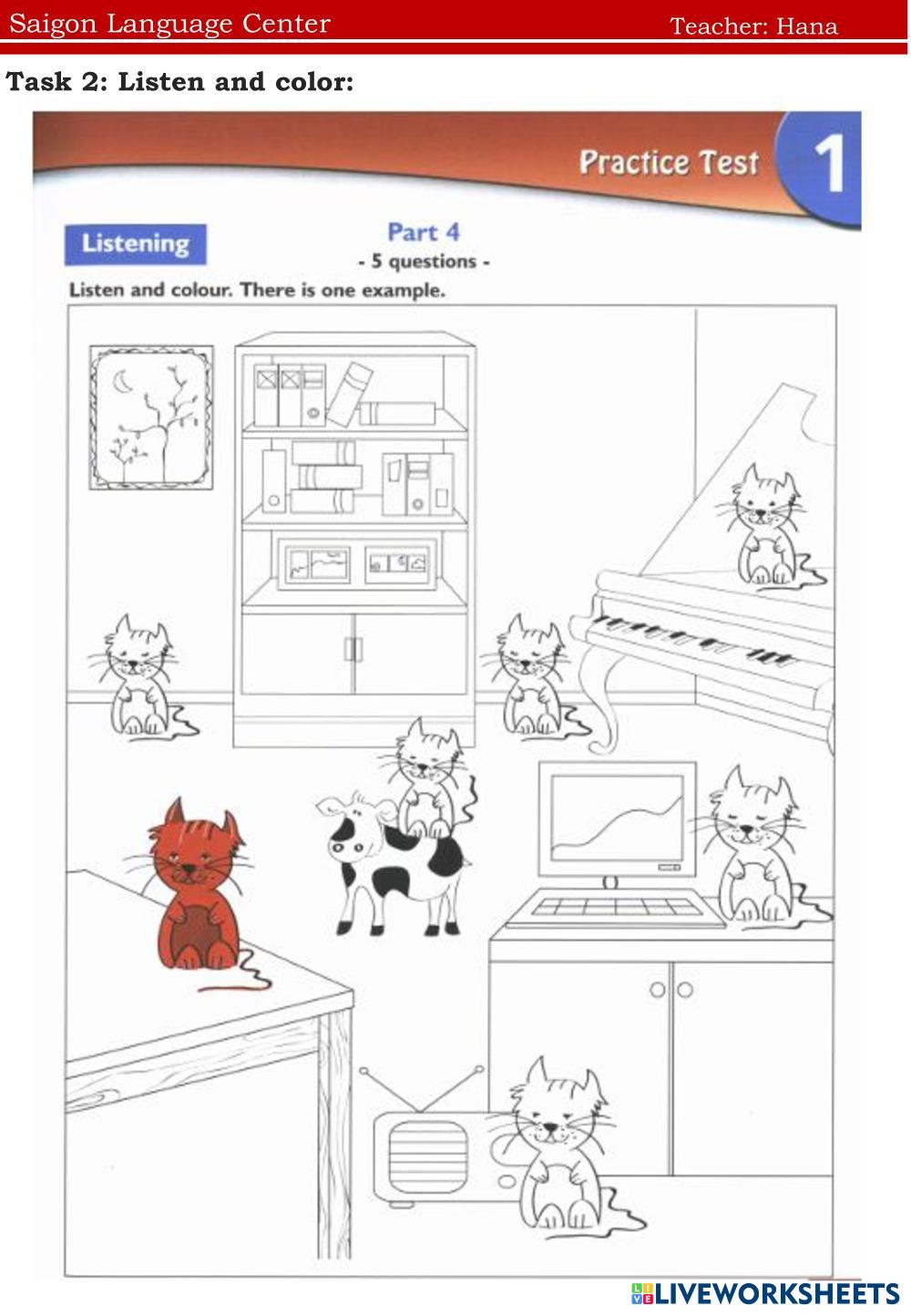 Saigon Language Center Teacher: Hana

Task 2: Listen and color:

Practice Test 1

Listening

Part 4
- 5 questions -

Listen and colour. There is one example.

LIVEWORKSHEETS