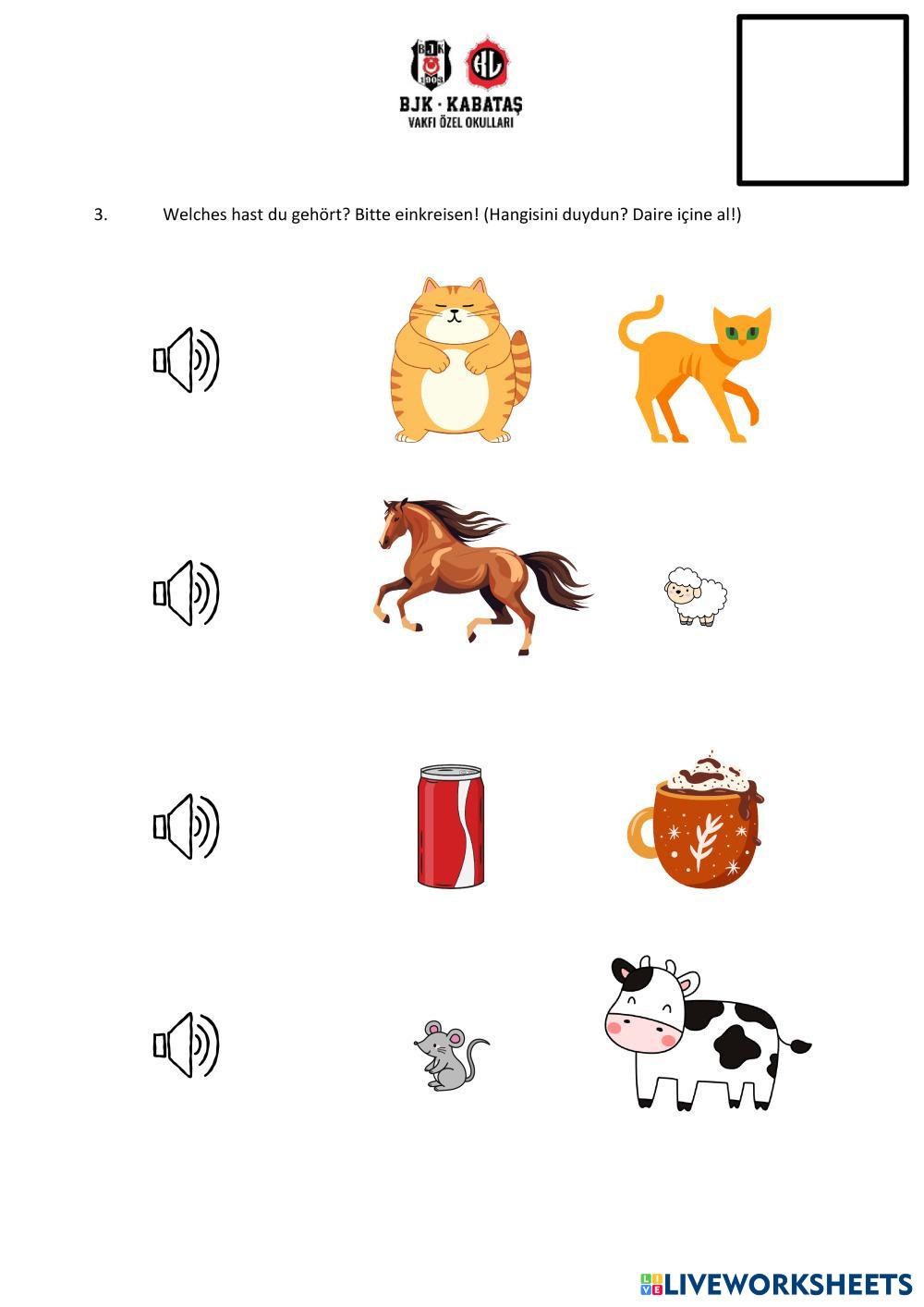 BJK 1903

BJK · KABATAŞ
VAKFI ÖZEL OKULLARI

3. Welches hast du gehört? Bitte einkreisen! (Hangisini duydun? Daire içine al!)

LIVEWORKSHEETS