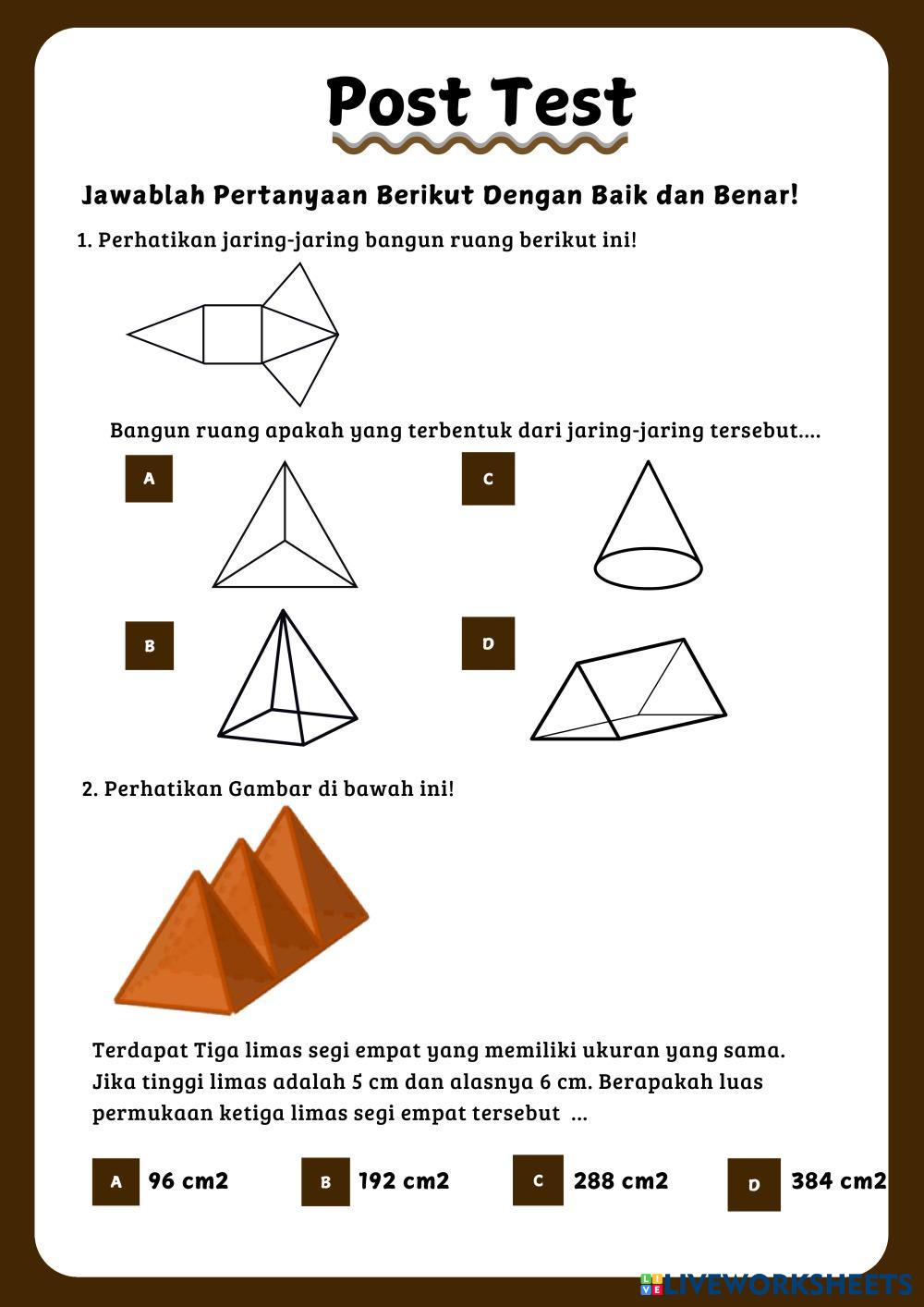 Post Test

Jawablah Pertanyaan Berikut Dengan Baik dan Benar!

1. Perhatikan jaring-jaring bangun ruang berikut ini!

Bangun ruang apakah yang terbentuk dari jaring-jaring tersebut....

A

C

B

D

2. Perhatikan Gambar di bawah ini!

Terdapat Tiga limas segi empat yang memiliki ukuran yang sama. Jika tinggi limas adalah 5 cm dan alasnya 6 cm. Berapakah luas permukaan ketiga limas segi empat tersebut ...

A 96 cm2

B 192 cm2

C 288 cm2

D 384 cm2

LIVEWORKSHEETS