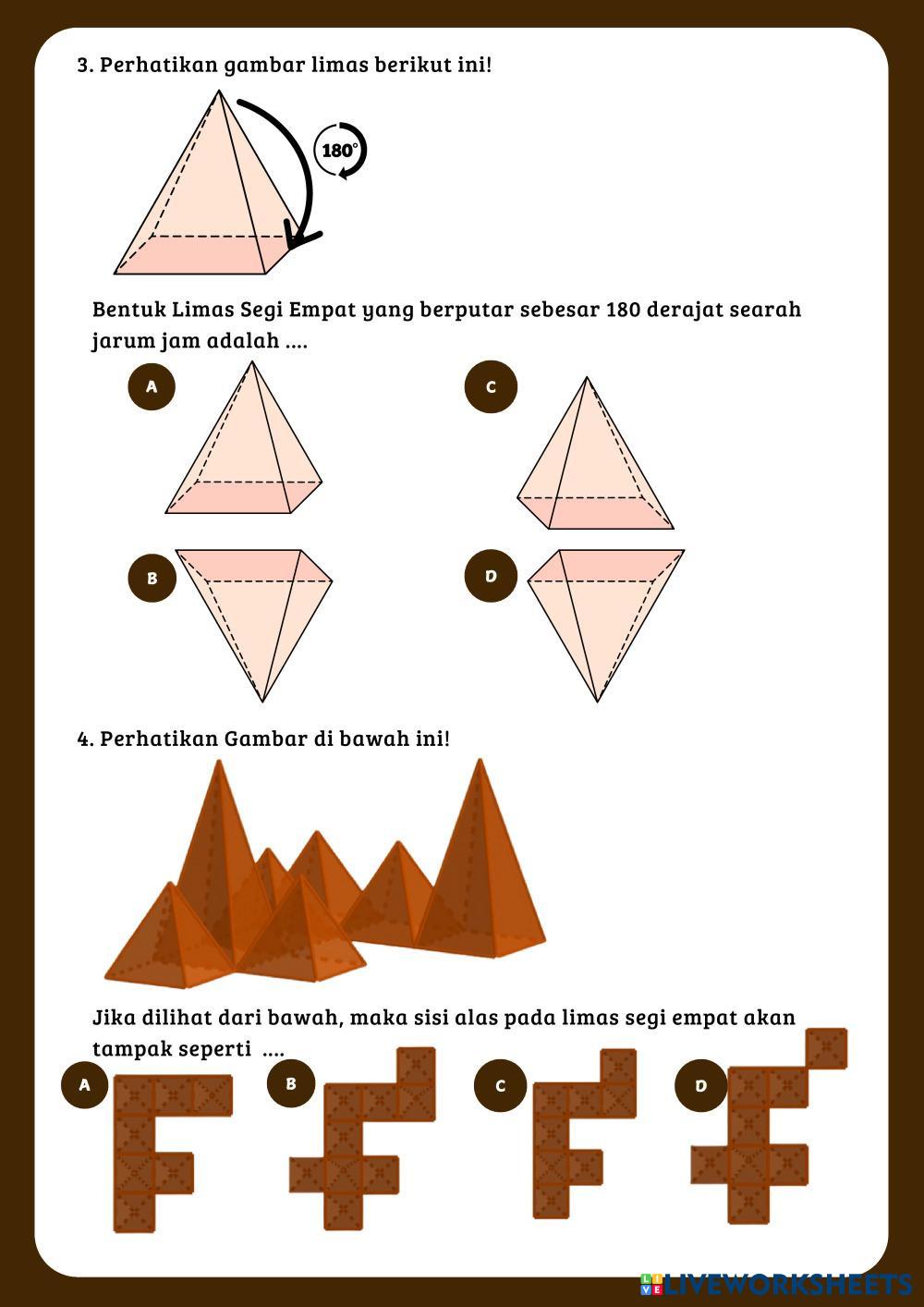 3. Perhatikan gambar limas berikut ini!

180°

Bentuk Limas Segi Empat yang berputar sebesar 180 derajat searah jarum jam adalah ....

A

C

B

D

4. Perhatikan Gambar di bawah ini!

Jika dilihat dari bawah, maka sisi alas pada limas segi empat akan tampak seperti ....

A

B

C

D

LIVEWORKSHEETS