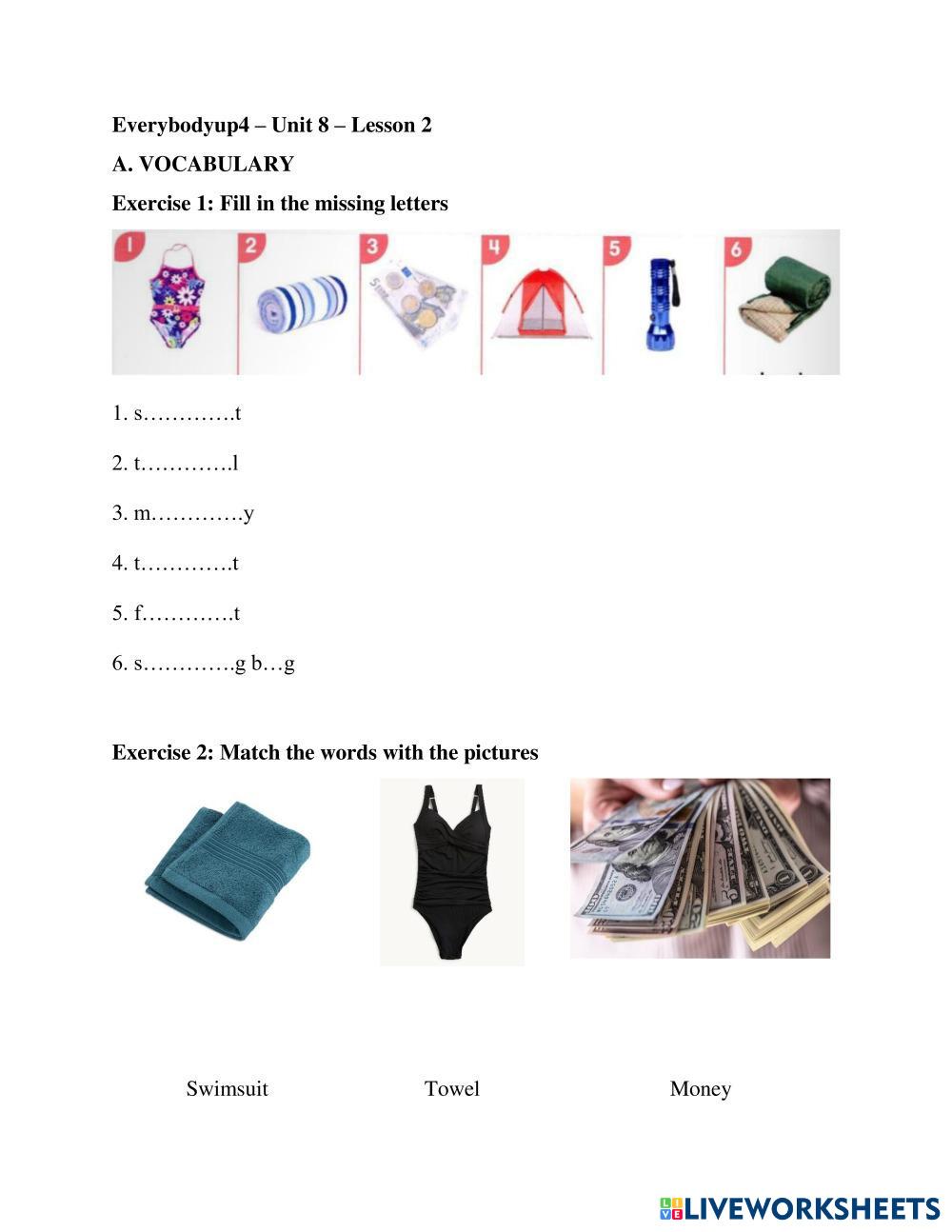 Everybodyup4 – Unit 8 – Lesson 2

A. VOCABULARY

Exercise 1: Fill in the missing letters

1 2 3 4 5 6

1. s………….t

2. t………….l

3. m………….y

4. t………….t

5. f………….t

6. s………….g b…g

Exercise 2: Match the words with the pictures

Swimsuit Towel Money

LIVEWORKSHEETS