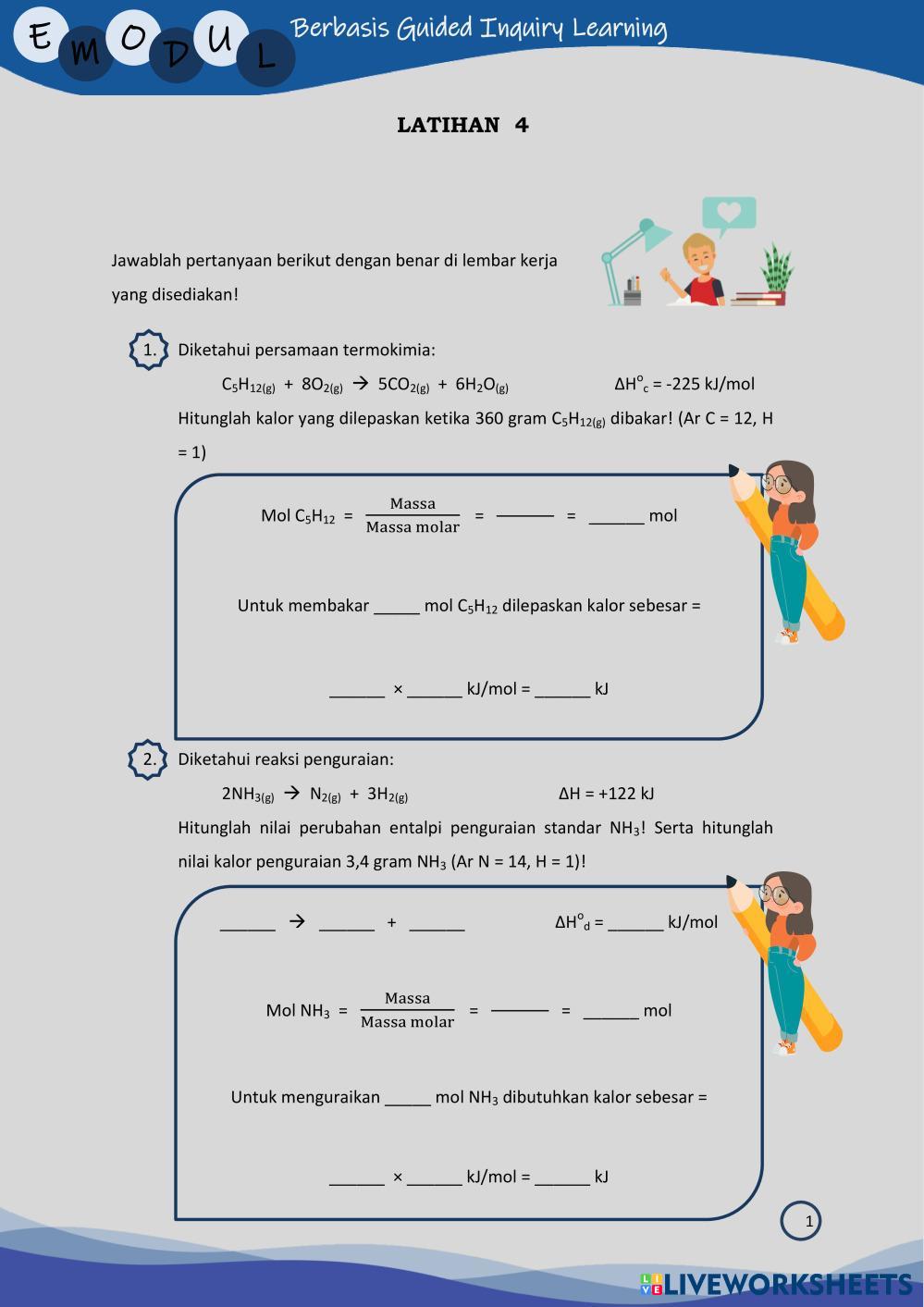 E M O D U L Berbasis Guided Inquiry Learning

LATIHAN 4

Jawablah pertanyaan berikut dengan benar di lembar kerja yang disediakan!

1. Diketahui persamaan termokimia:

$C_5H_{12(g)} + 8O_{2(g)} \rightarrow 5CO_{2(g)} + 6H_2O_{(g)}$ $\Delta H^o_c$ = -225 kJ/mol

Hitunglah kalor yang dilepaskan ketika 360 gram $C_5H_{12(g)}$ dibakar! (Ar C = 12, H = 1)

Mol $C_5H_{12}$ = $\frac{\text{Massa}}{\text{Massa molar}}$ = ______ = ______ mol

Untuk membakar _____ mol $C_5H_{12}$ dilepaskan kalor sebesar =

______ × ______ kJ/mol = ______ kJ

2. Diketahui reaksi penguraian:

$2NH_{3(g)} \rightarrow N_{2(g)} + 3H_{2(g)}$ $\Delta H$ = +122 kJ

Hitunglah nilai perubahan entalpi penguraian standar $NH_3$! Serta hitunglah nilai kalor penguraian 3,4 gram $NH_3$ (Ar N = 14, H = 1)!

______ $\rightarrow$ ______ + ______ $\Delta H^o_d$ = ______ kJ/mol

Mol $NH_3$ = $\frac{\text{Massa}}{\text{Massa molar}}$ = ______ = ______ mol

Untuk menguraikan _____ mol $NH_3$ dibutuhkan kalor sebesar =

______ × ______ kJ/mol = ______ kJ

1

LIVEWORKSHEETS