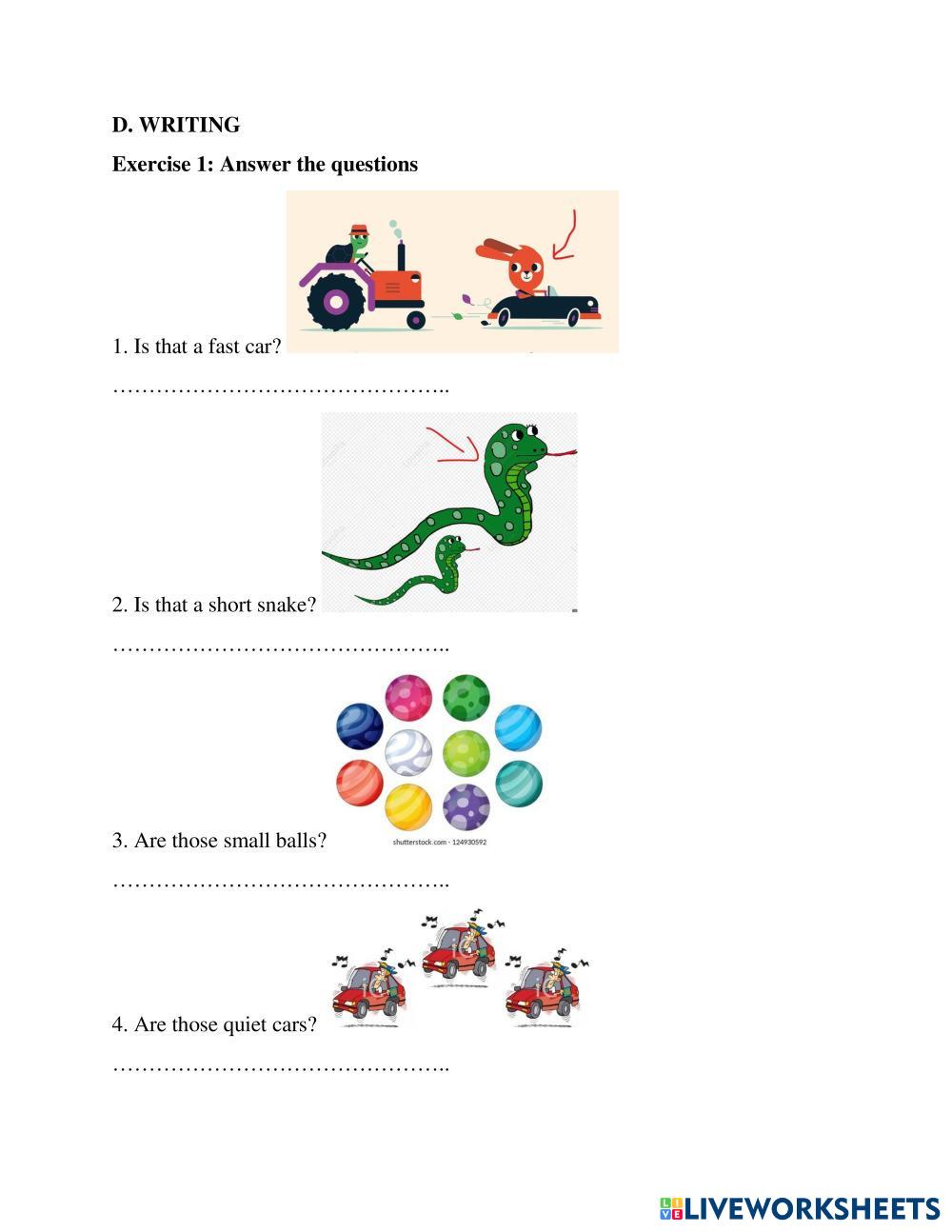 D. WRITING

Exercise 1: Answer the questions

1. Is that a fast car?

………………………………………..

2. Is that a short snake?

………………………………………..

3. Are those small balls?

shutterstock.com · 124930592

………………………………………..

4. Are those quiet cars?

………………………………………..

LIVEWORKSHEETS