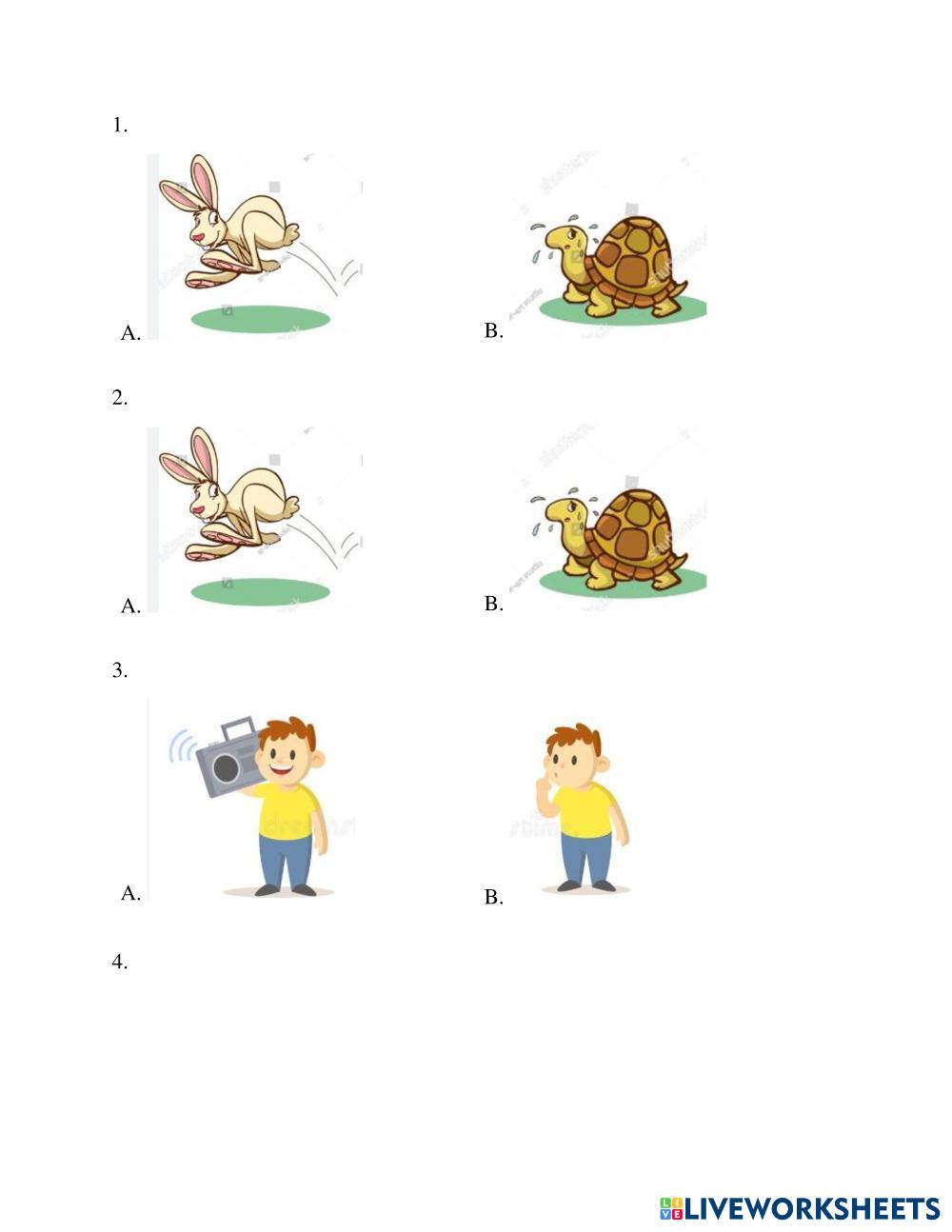 1.

A.

B.

2.

A.

B.

3.

A.

B.

4.

LIVEWORKSHEETS