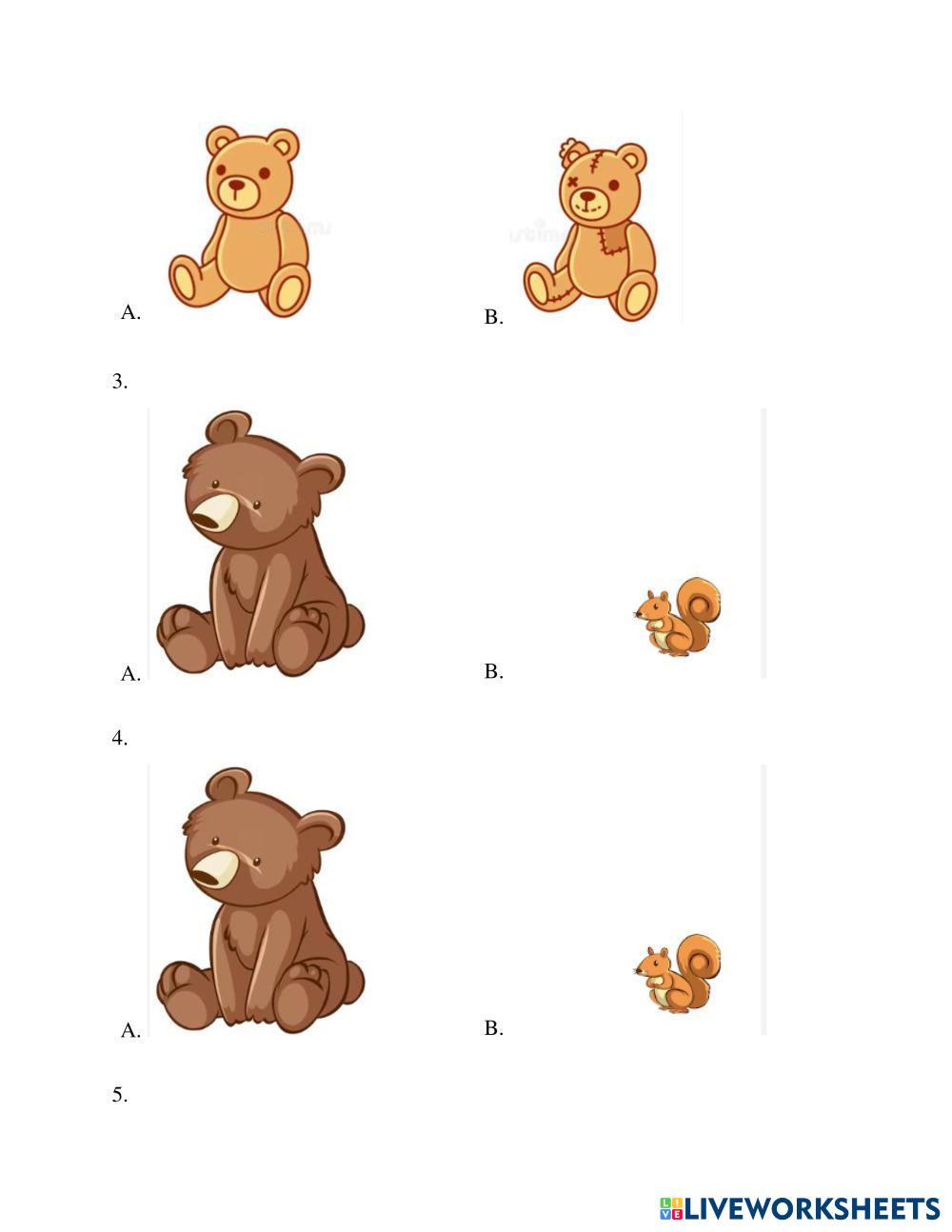 A.

B.

3.

A.

B.

4.

A.

B.

5.

LIVEWORKSHEETS