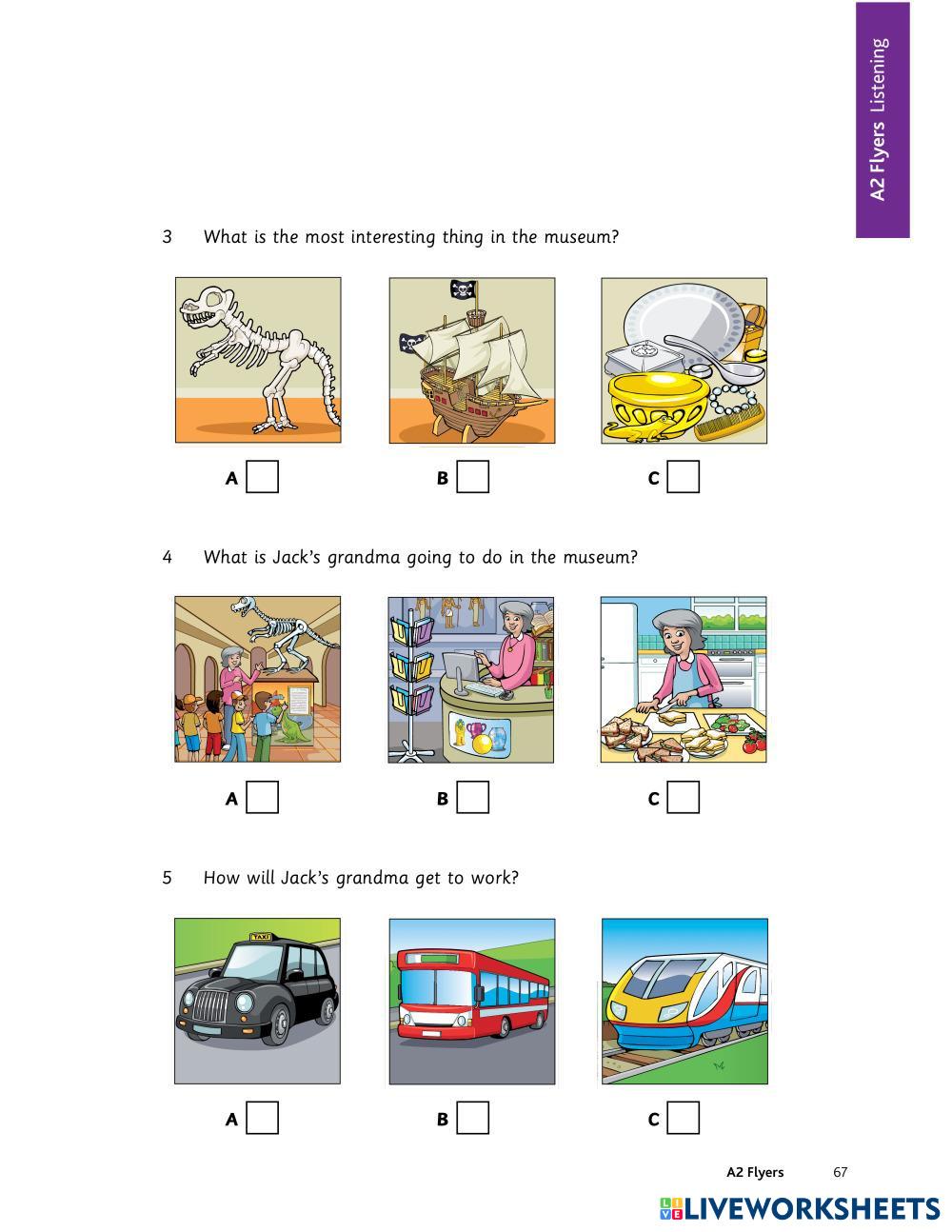 A2 Flyers Listening

3 What is the most interesting thing in the museum?

A
B
C

4 What is Jack's grandma going to do in the museum?

A
B
C

5 How will Jack's grandma get to work?

TAXI

A
B
C

A2 Flyers 67

LIVEWORKSHEETS