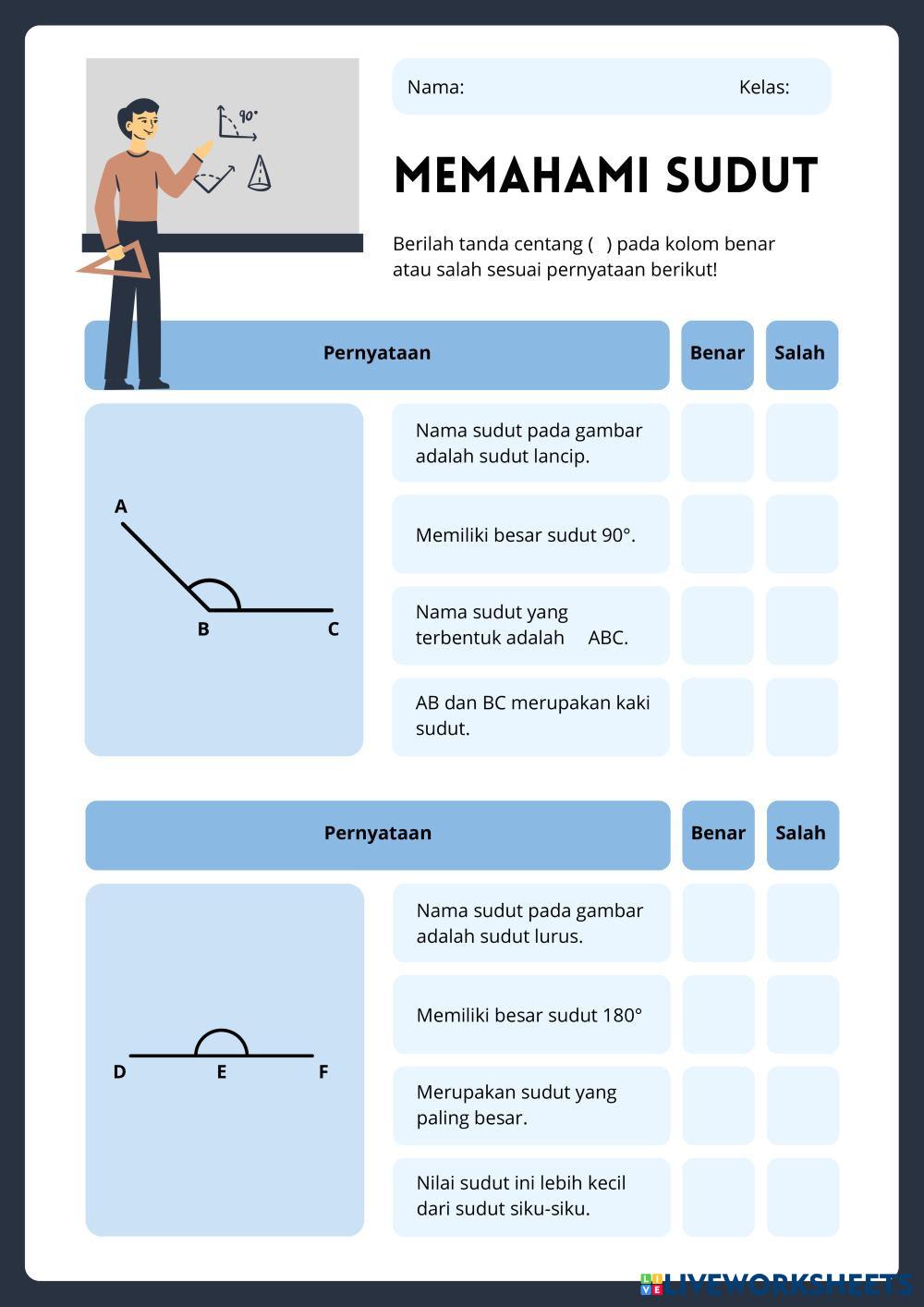 90°

Nama: Kelas:

MEMAHAMI SUDUT

Berilah tanda centang ( ) pada kolom benar atau salah sesuai pernyataan berikut!

| Pernyataan | Benar | Salah |
|---|---|---|
| Nama sudut pada gambar adalah sudut lancip. | | |
| Memiliki besar sudut 90°. | | |
| Nama sudut yang terbentuk adalah ABC. | | |
| AB dan BC merupakan kaki sudut. | | |

A
B
C

| Pernyataan | Benar | Salah |
|---|---|---|
| Nama sudut pada gambar adalah sudut lurus. | | |
| Memiliki besar sudut 180° | | |
| Merupakan sudut yang paling besar. | | |
| Nilai sudut ini lebih kecil dari sudut siku-siku. | | |

D
E
F

LIVEWORKSHEETS