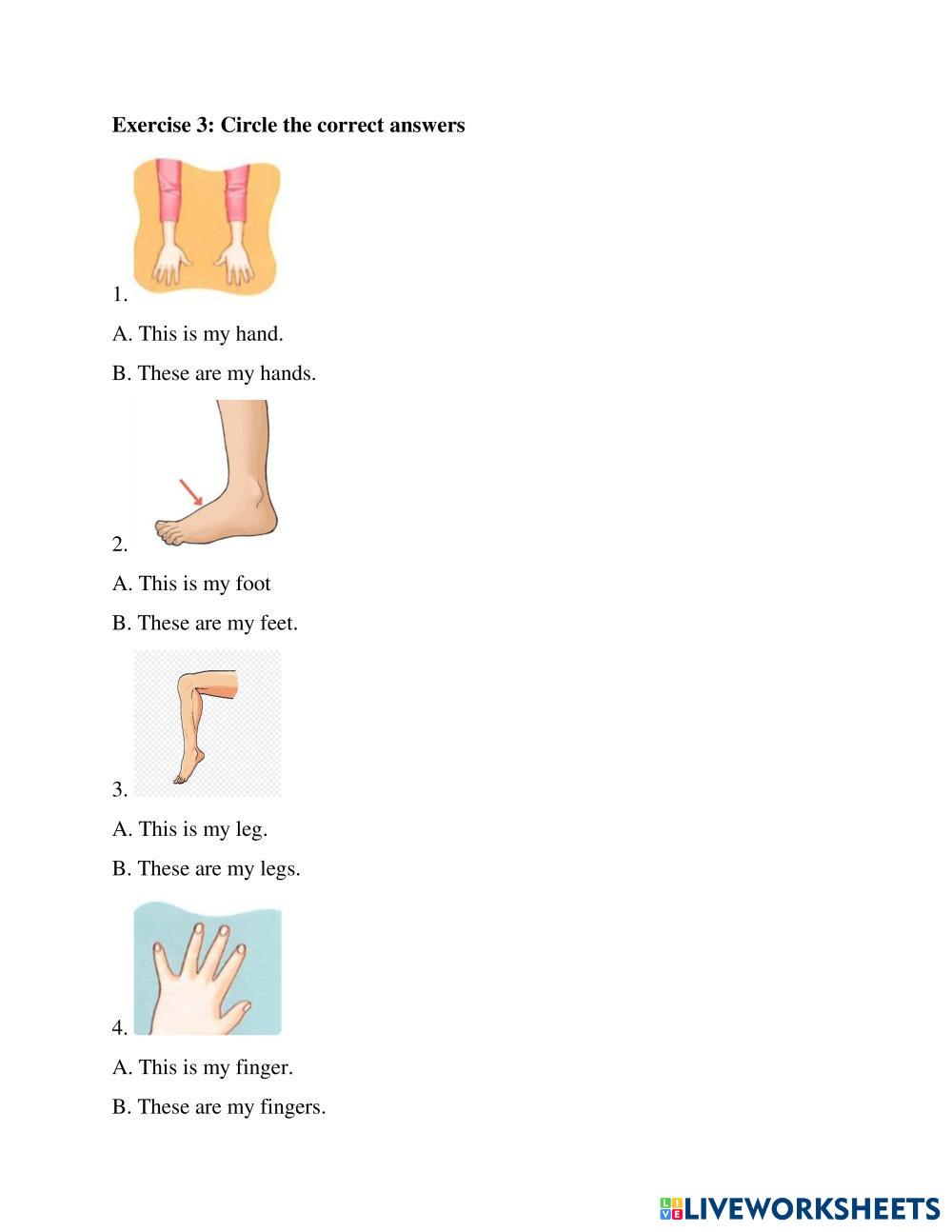 Exercise 3: Circle the correct answers

1.

A. This is my hand.

B. These are my hands.

2.

A. This is my foot

B. These are my feet.

3.

A. This is my leg.

B. These are my legs.

4.

A. This is my finger.

B. These are my fingers.

LIVEWORKSHEETS