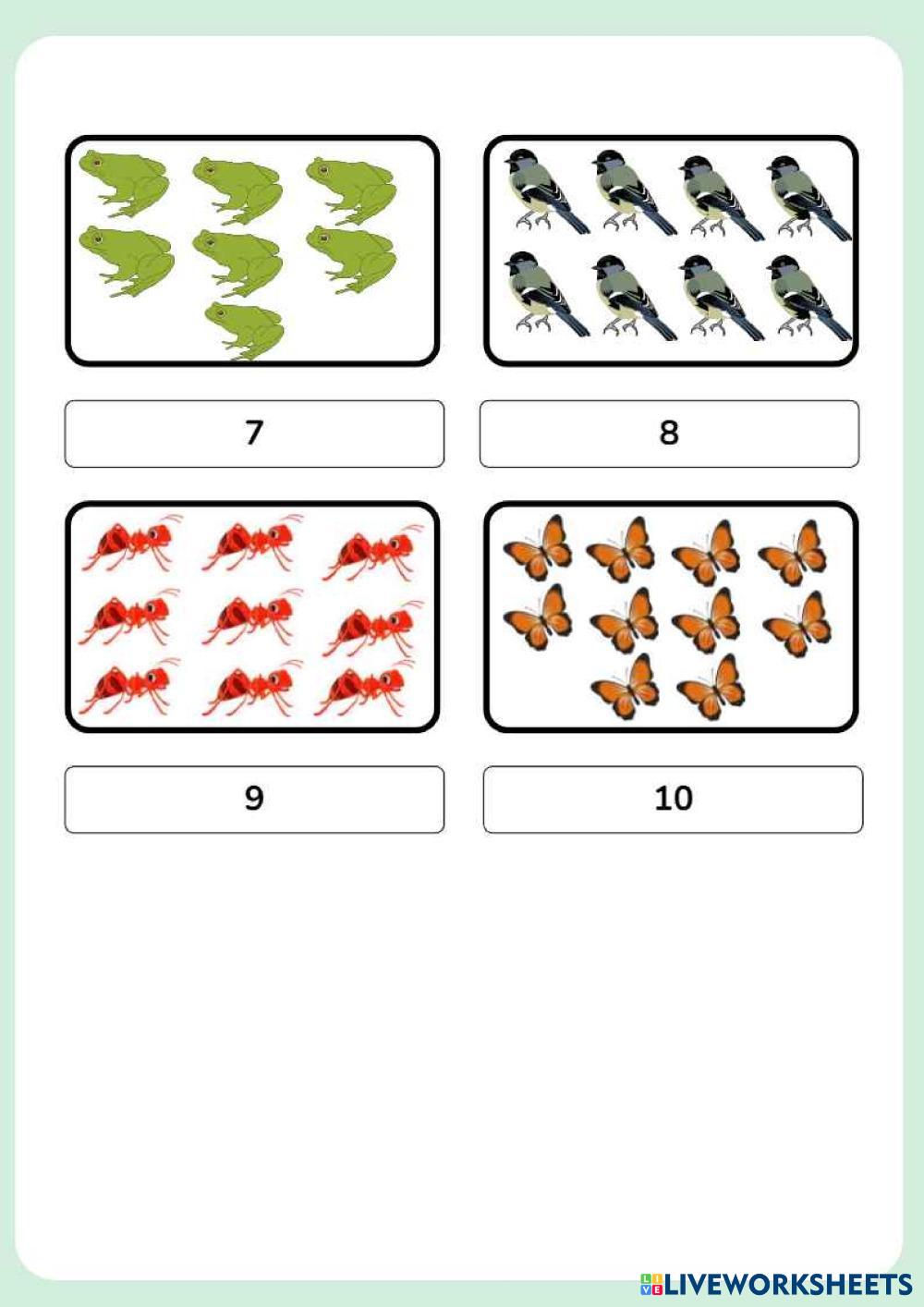 7

8

9

10

LIVEWORKSHEETS