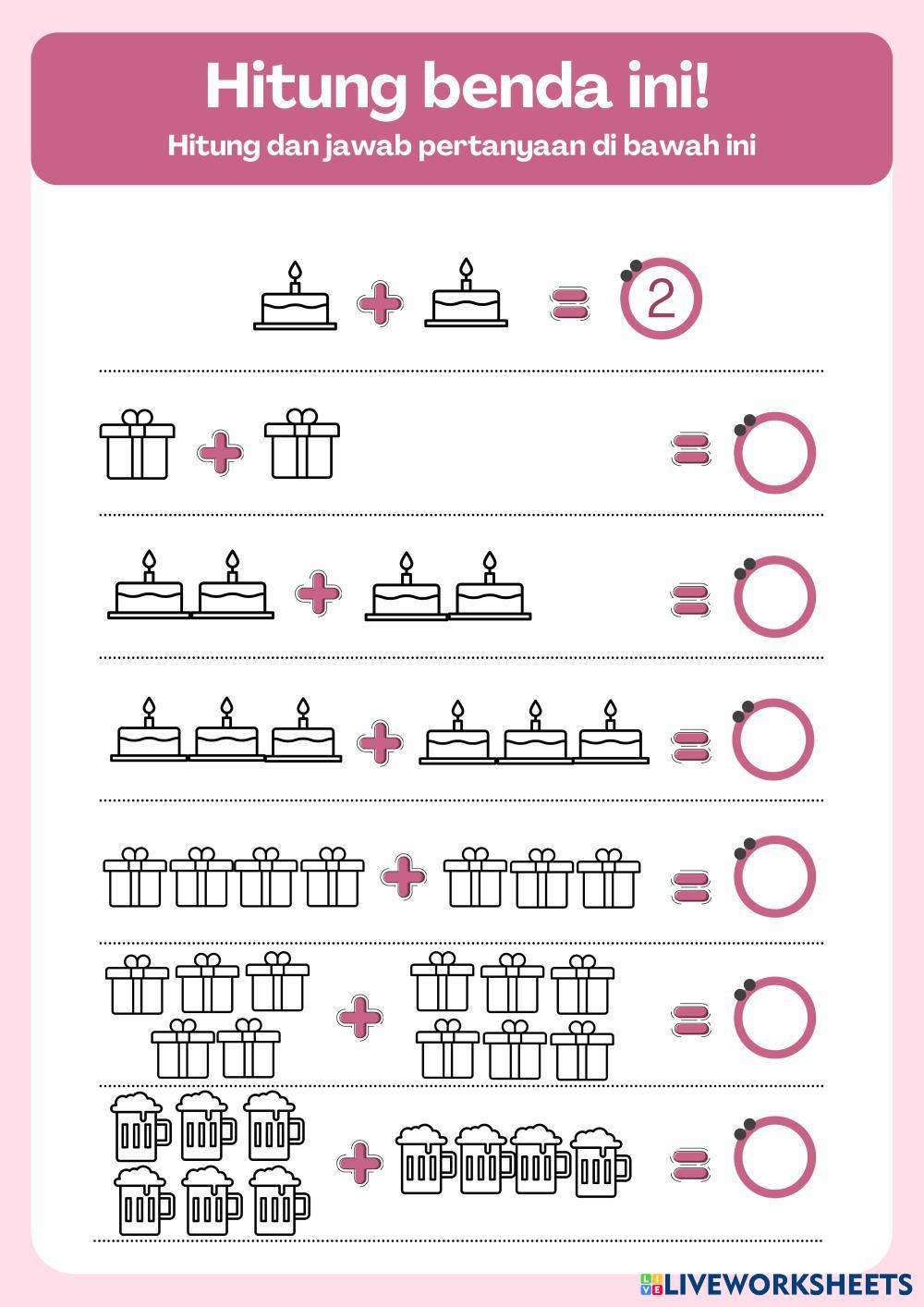 Hitung benda ini!
Hitung dan jawab pertanyaan di bawah ini

+ = 2

+ =

+ =

+ =

+ =

+ =

+ =

LIVEWORKSHEETS