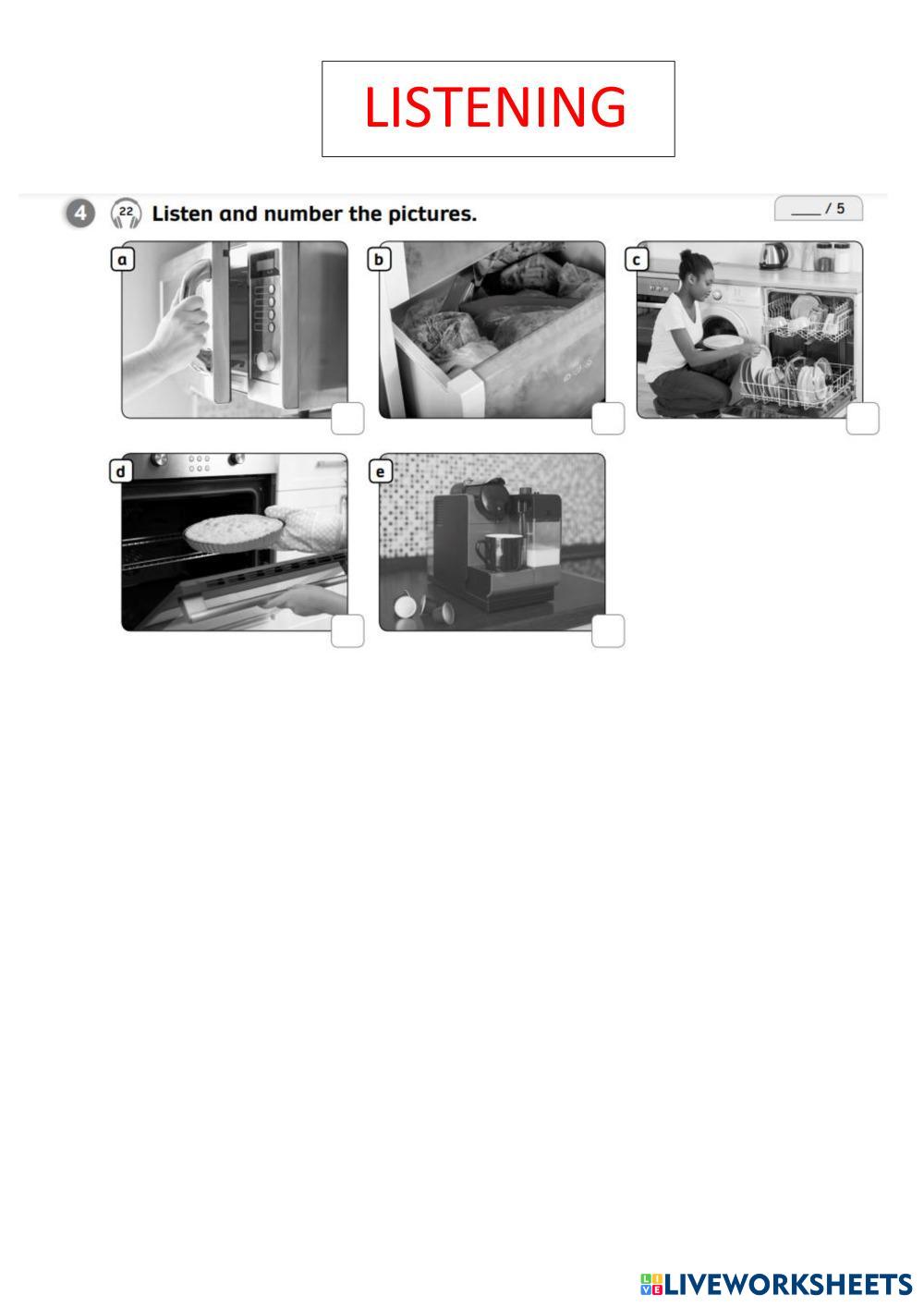 LISTENING

4 22 Listen and number the pictures. ____ / 5

a

b

c

d

e

LIVEWORKSHEETS