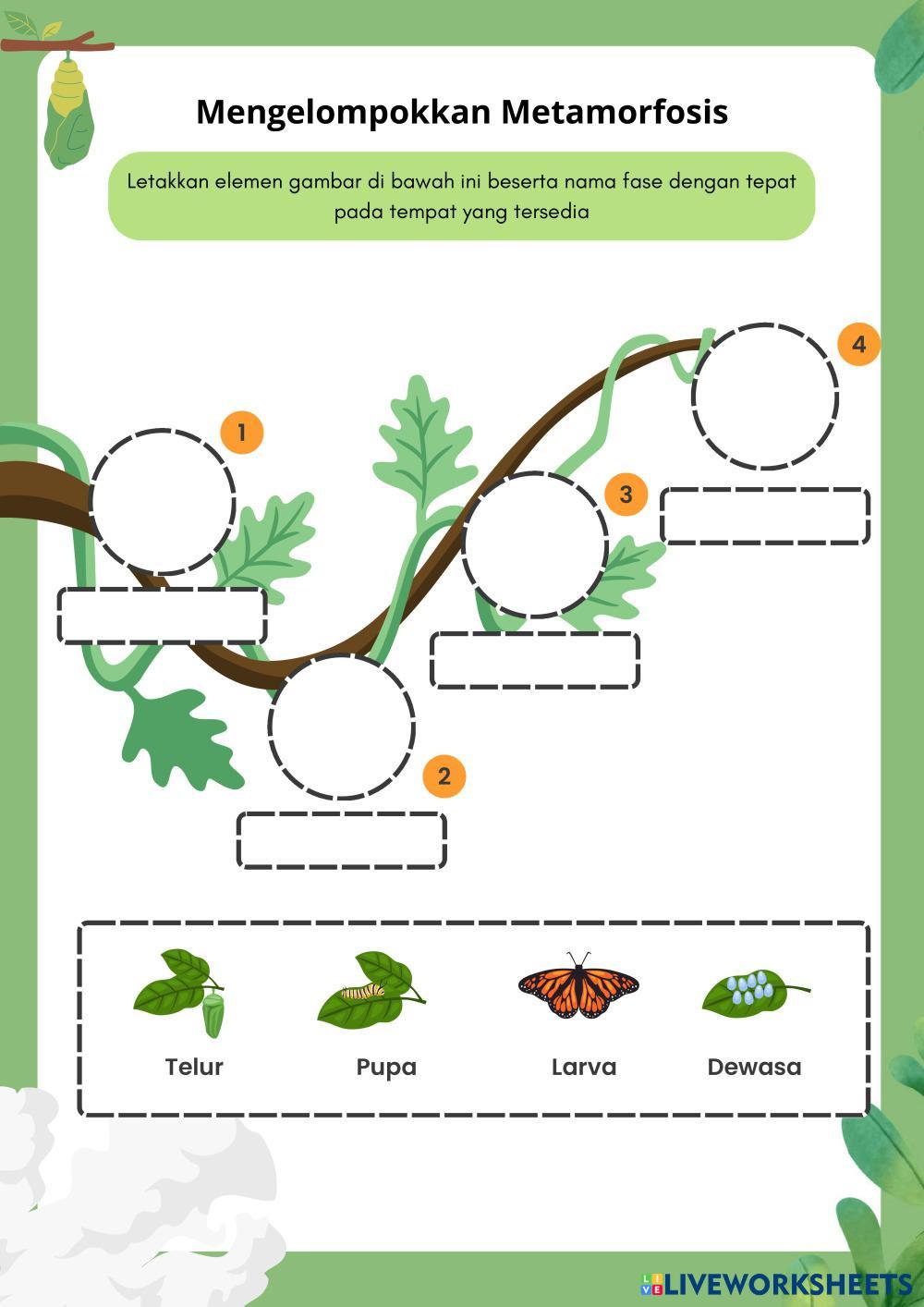 Mengelompokkan Metamorfosis

Letakkan elemen gambar di bawah ini beserta nama fase dengan tepat pada tempat yang tersedia

1

2

3

4

Telur

Pupa

Larva

Dewasa

LIVEWORKSHEETS