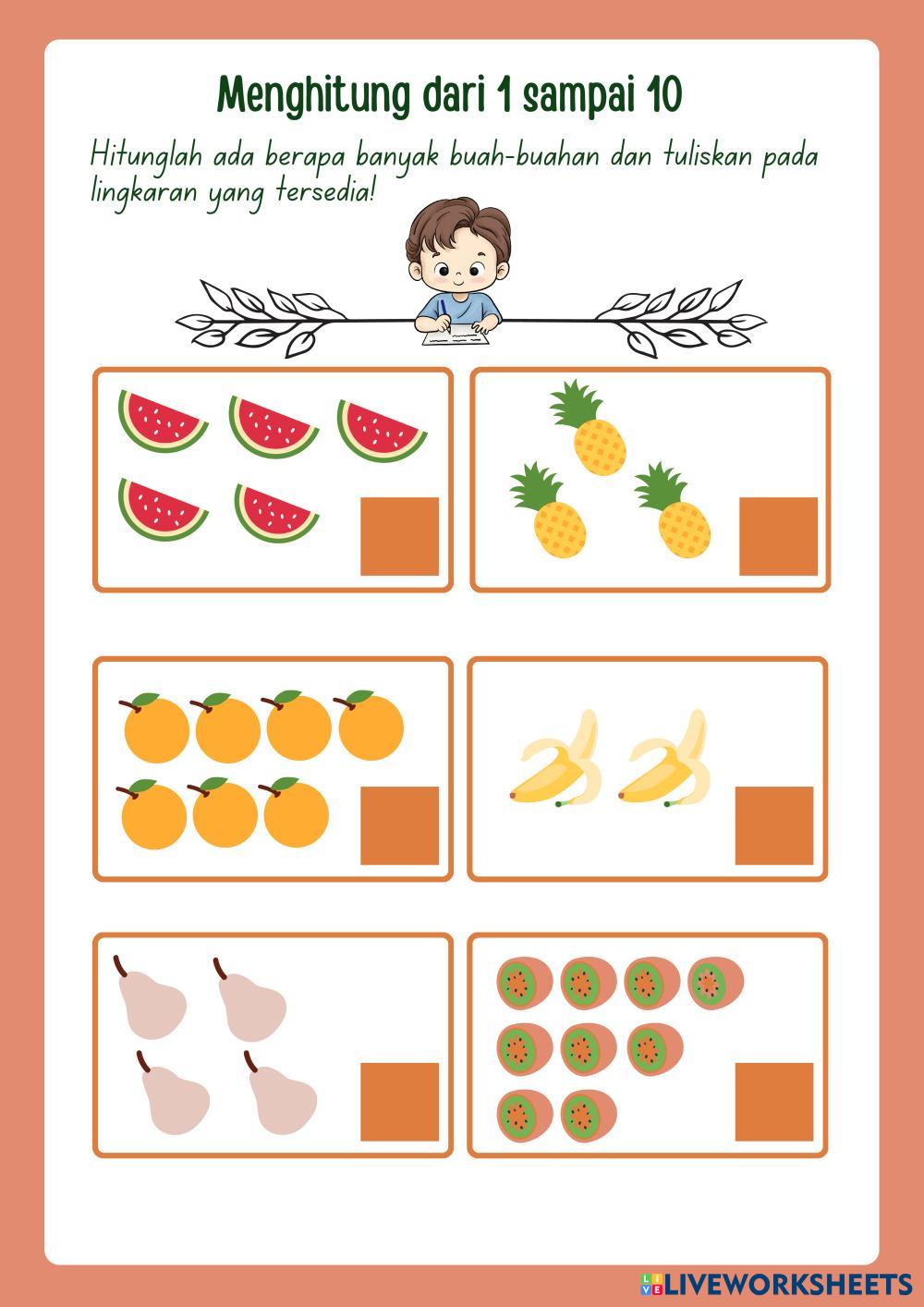 Menghitung dari 1 sampai 10

Hitunglah ada berapa banyak buah-buahan dan tuliskan pada lingkaran yang tersedia!

LIVEWORKSHEETS