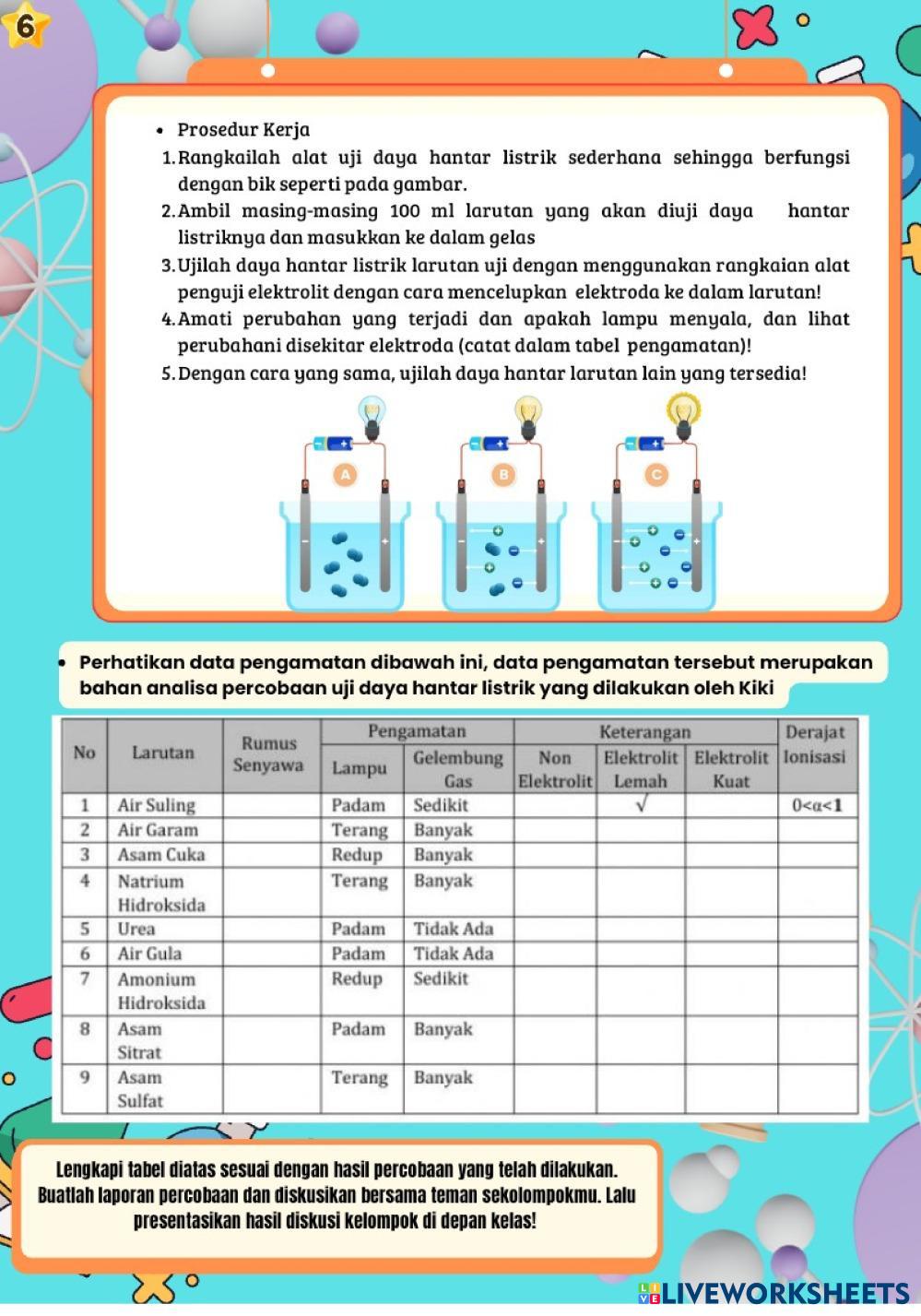 6

• Prosedur Kerja

1. Rangkailah alat uji daya hantar listrik sederhana sehingga berfungsi dengan bik seperti pada gambar.
2. Ambil masing-masing 100 ml larutan yang akan diuji daya hantar listriknya dan masukkan ke dalam gelas
3. Ujilah daya hantar listrik larutan uji dengan menggunakan rangkaian alat penguji elektrolit dengan cara mencelupkan elektroda ke dalam larutan!
4. Amati perubahan yang terjadi dan apakah lampu menyala, dan lihat perubahani disekitar elektroda (catat dalam tabel pengamatan)!
5. Dengan cara yang sama, ujilah daya hantar larutan lain yang tersedia!

A B C

• Perhatikan data pengamatan dibawah ini, data pengamatan tersebut merupakan bahan analisa percobaan uji daya hantar listrik yang dilakukan oleh Kiki

| No | Larutan | Rumus Senyawa | Pengamatan: Lampu | Pengamatan: Gelembung Gas | Keterangan: Non Elektrolit | Keterangan: Elektrolit Lemah | Keterangan: Elektrolit Kuat | Derajat Ionisasi |
|---|---|---|---|---|---|---|---|---|
| 1 | Air Suling | | Padam | Sedikit | | √ | | $0<\alpha<1$ |
| 2 | Air Garam | | Terang | Banyak | | | | |
| 3 | Asam Cuka | | Redup | Banyak | | | | |
| 4 | Natrium Hidroksida | | Terang | Banyak | | | | |
| 5 | Urea | | Padam | Tidak Ada | | | | |
| 6 | Air Gula | | Padam | Tidak Ada | | | | |
| 7 | Amonium Hidroksida | | Redup | Sedikit | | | | |
| 8 | Asam Sitrat | | Padam | Banyak | | | | |
| 9 | Asam Sulfat | | Terang | Banyak | | | | |

Lengkapi tabel diatas sesuai dengan hasil percobaan yang telah dilakukan. Buatlah laporan percobaan dan diskusikan bersama teman sekolompokmu. Lalu presentasikan hasil diskusi kelompok di depan kelas!

LIVEWORKSHEETS