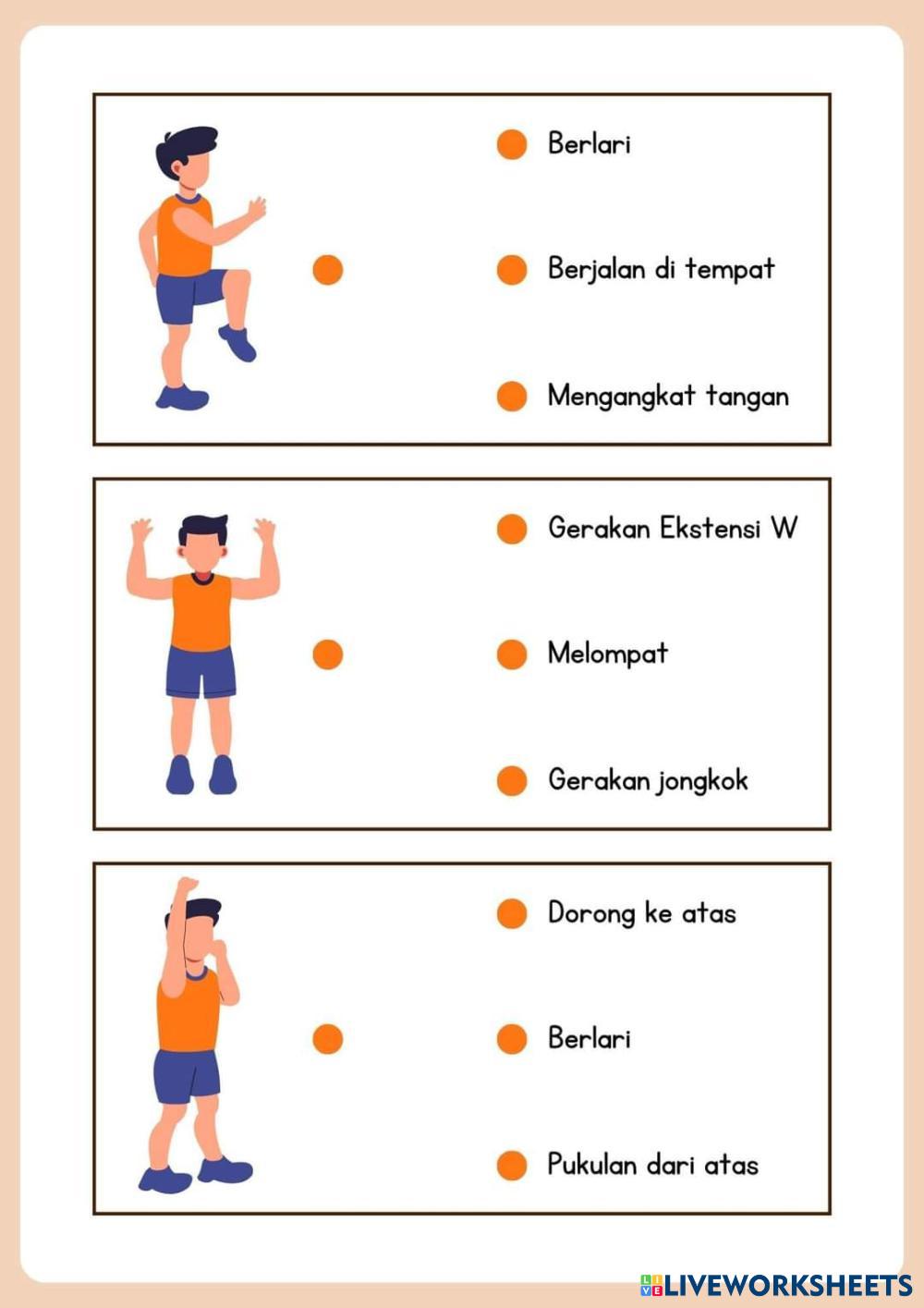 Berlari

Berjalan di tempat

Mengangkat tangan

Gerakan Ekstensi W

Melompat

Gerakan jongkok

Dorong ke atas

Berlari

Pukulan dari atas

LIVEWORKSHEETS