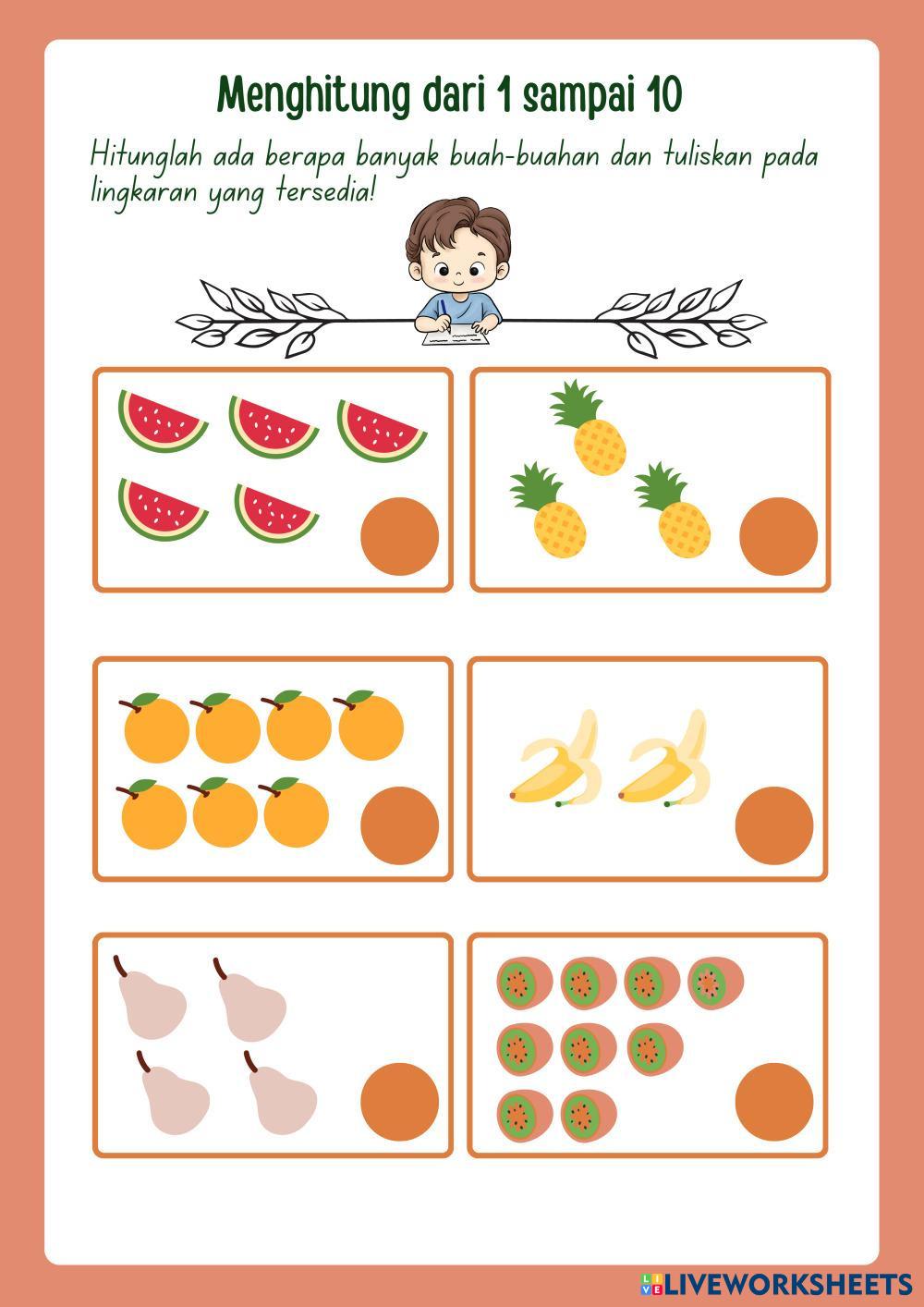 Menghitung dari 1 sampai 10

Hitunglah ada berapa banyak buah-buahan dan tuliskan pada lingkaran yang tersedia!

LIVEWORKSHEETS