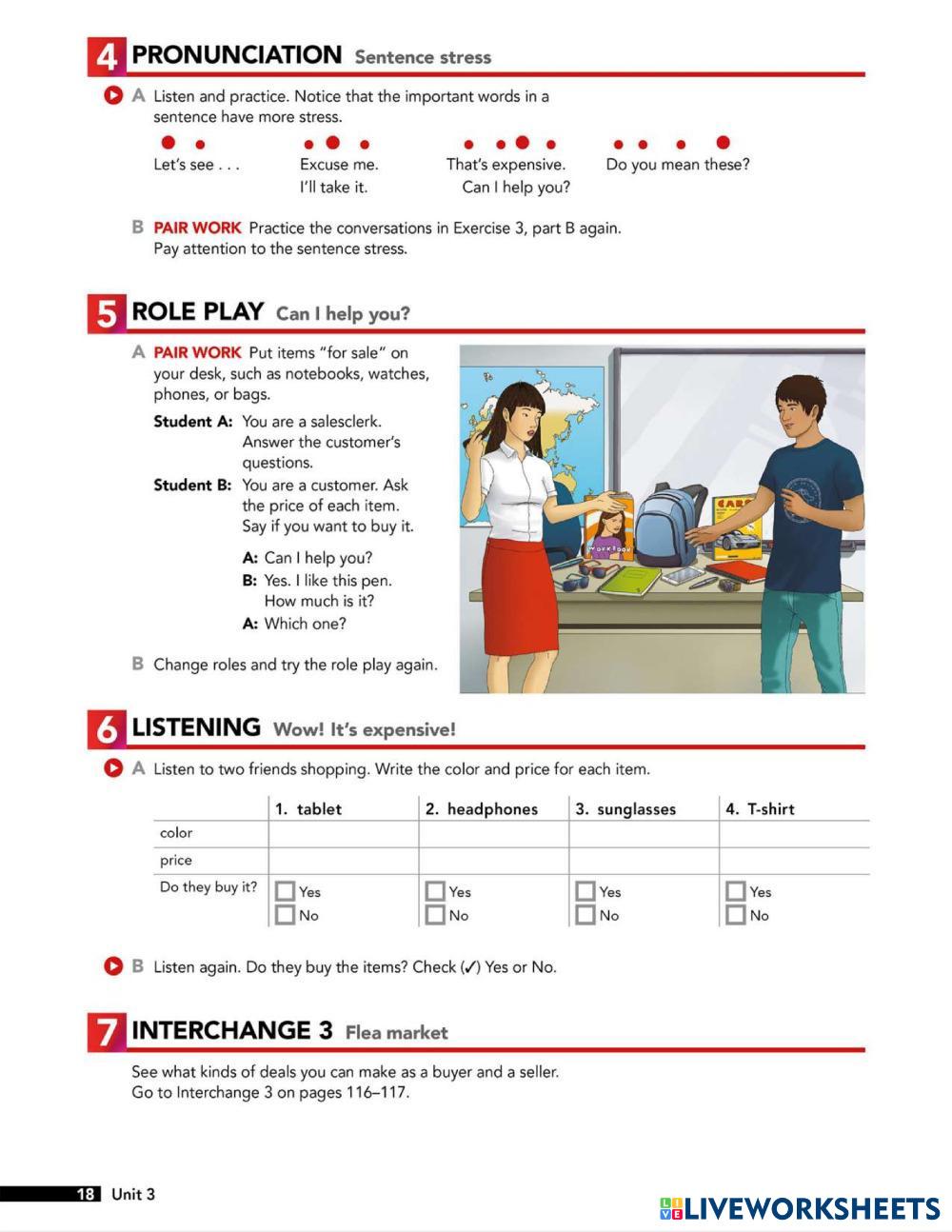 4 PRONUNCIATION Sentence stress

A Listen and practice. Notice that the important words in a sentence have more stress.

Let's see . . .

Excuse me.
I'll take it.

That's expensive.
Can I help you?

Do you mean these?

B PAIR WORK Practice the conversations in Exercise 3, part B again. Pay attention to the sentence stress.

5 ROLE PLAY Can I help you?

A PAIR WORK Put items "for sale" on your desk, such as notebooks, watches, phones, or bags.

Student A: You are a salesclerk. Answer the customer's questions.

Student B: You are a customer. Ask the price of each item. Say if you want to buy it.

A: Can I help you?
B: Yes. I like this pen. How much is it?
A: Which one?

B Change roles and try the role play again.

WORKBOOK

CARS

6 LISTENING Wow! It's expensive!

A Listen to two friends shopping. Write the color and price for each item.

| | 1. tablet | 2. headphones | 3. sunglasses | 4. T-shirt |
|---|---|---|---|---|
| color | | | | |
| price | | | | |
| Do they buy it? | Yes No | Yes No | Yes No | Yes No |

B Listen again. Do they buy the items? Check (✓) Yes or No.

7 INTERCHANGE 3 Flea market

See what kinds of deals you can make as a buyer and a seller. Go to Interchange 3 on pages 116–117.

18 Unit 3

LIVEWORKSHEETS