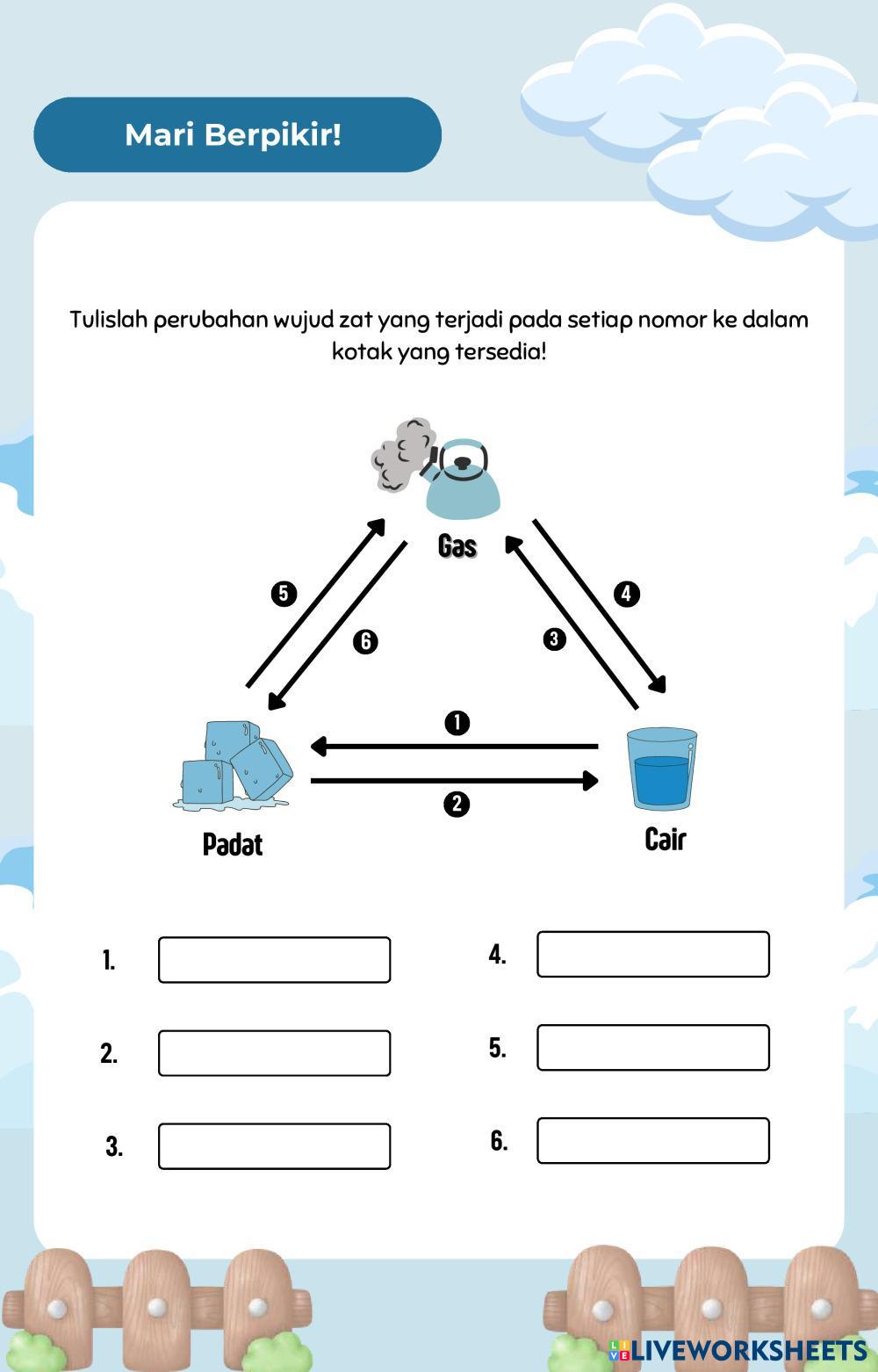 Mari Berpikir!

Tulislah perubahan wujud zat yang terjadi pada setiap nomor ke dalam kotak yang tersedia!

Gas

5

6

4

3

1

2

Padat

Cair

1.

2.

3.

4.

5.

6.

LIVEWORKSHEETS