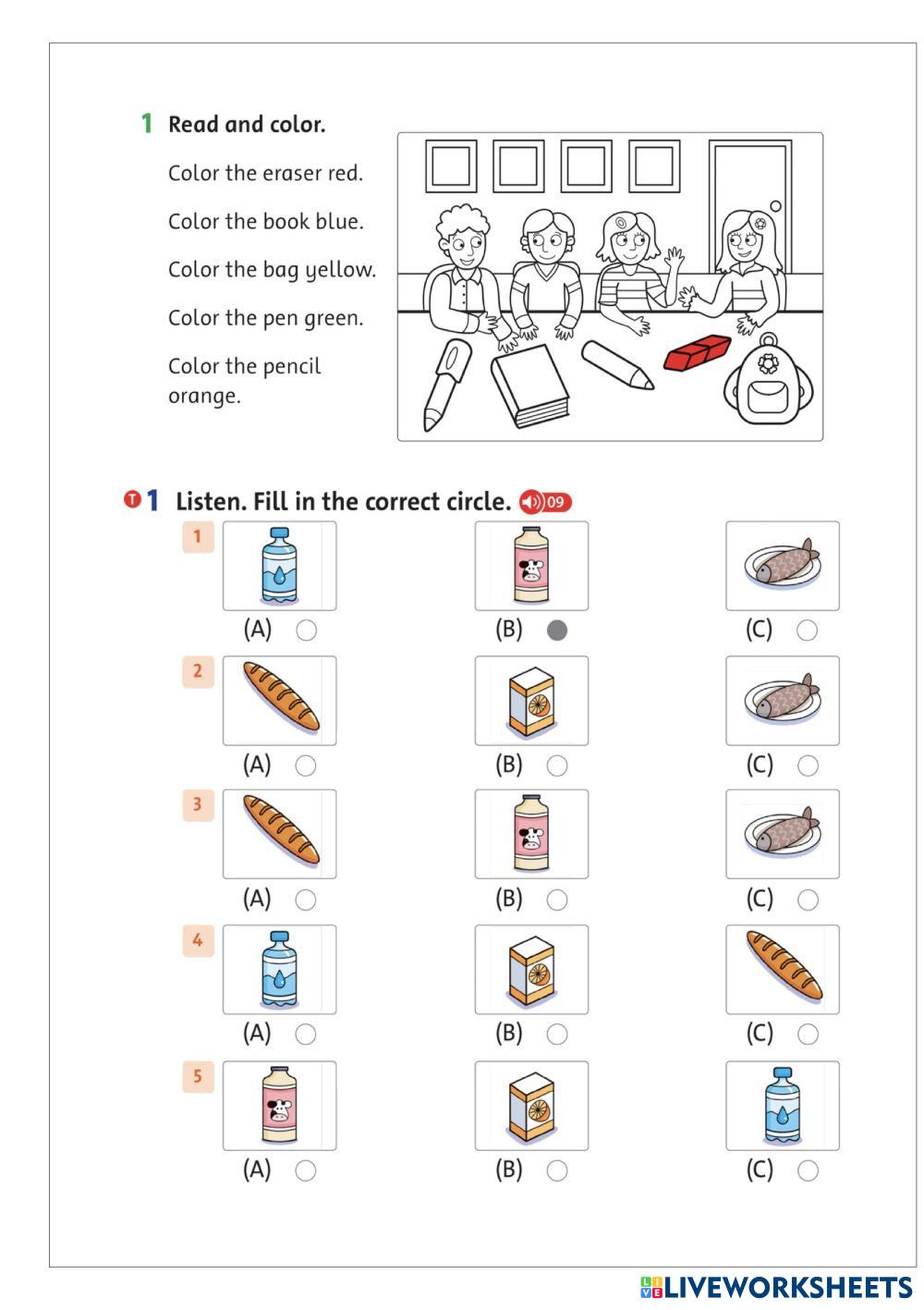 1 Read and color.

Color the eraser red.

Color the book blue.

Color the bag yellow.

Color the pen green.

Color the pencil orange.

T 1 Listen. Fill in the correct circle. 09

1
(A) (B) (C)

2
(A) (B) (C)

3
(A) (B) (C)

4
(A) (B) (C)

5
(A) (B) (C)

LIVEWORKSHEETS