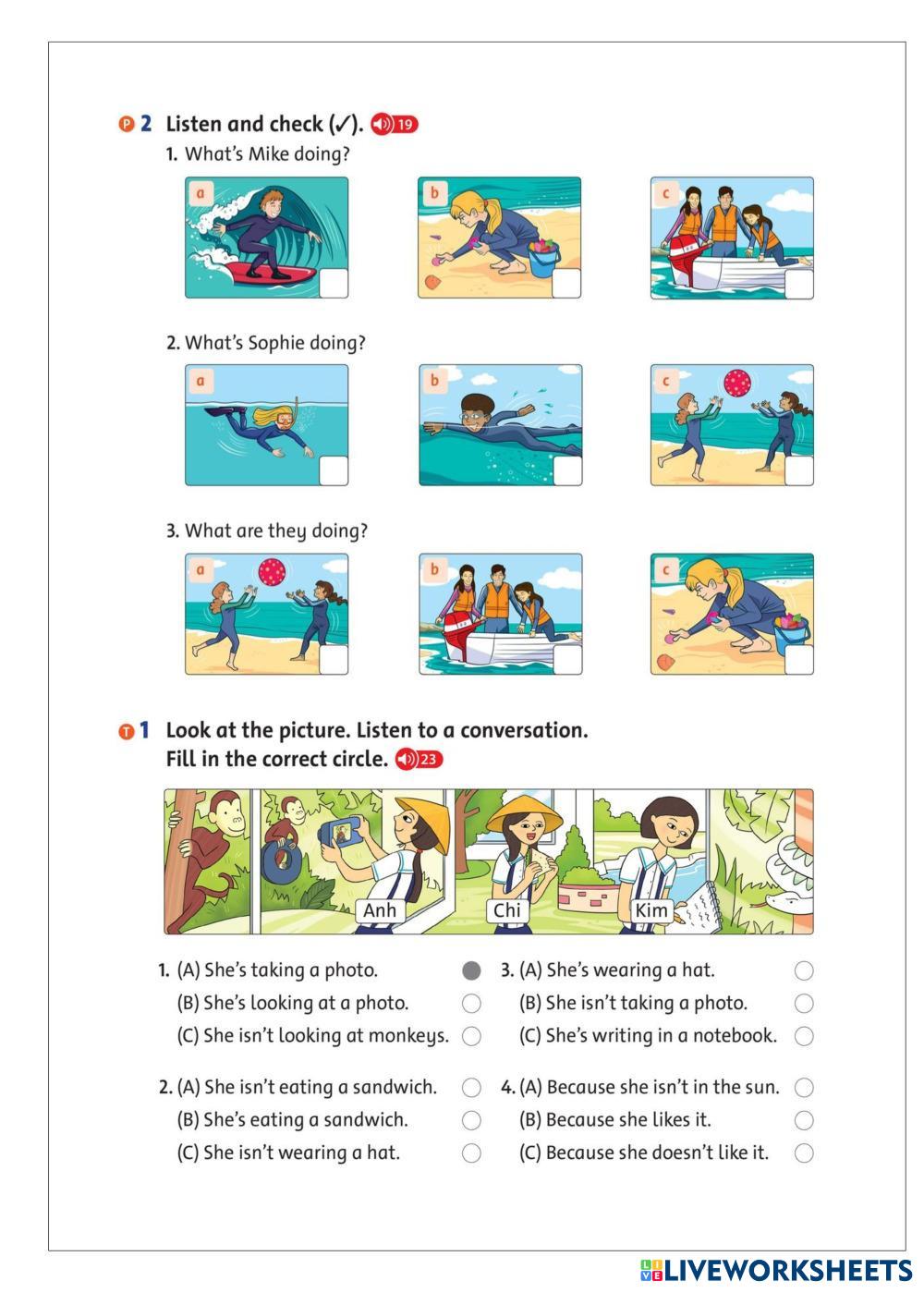 P 2 Listen and check (✓). 19

1. What's Mike doing?

a

b

c

2. What's Sophie doing?

a

b

c

3. What are they doing?

a

b

c

T 1 Look at the picture. Listen to a conversation. Fill in the correct circle. 23

Anh

Chi

Kim

1. (A) She's taking a photo.
(B) She's looking at a photo.
(C) She isn't looking at monkeys.

2. (A) She isn't eating a sandwich.
(B) She's eating a sandwich.
(C) She isn't wearing a hat.

3. (A) She's wearing a hat.
(B) She isn't taking a photo.
(C) She's writing in a notebook.

4. (A) Because she isn't in the sun.
(B) Because she likes it.
(C) Because she doesn't like it.

LIVEWORKSHEETS