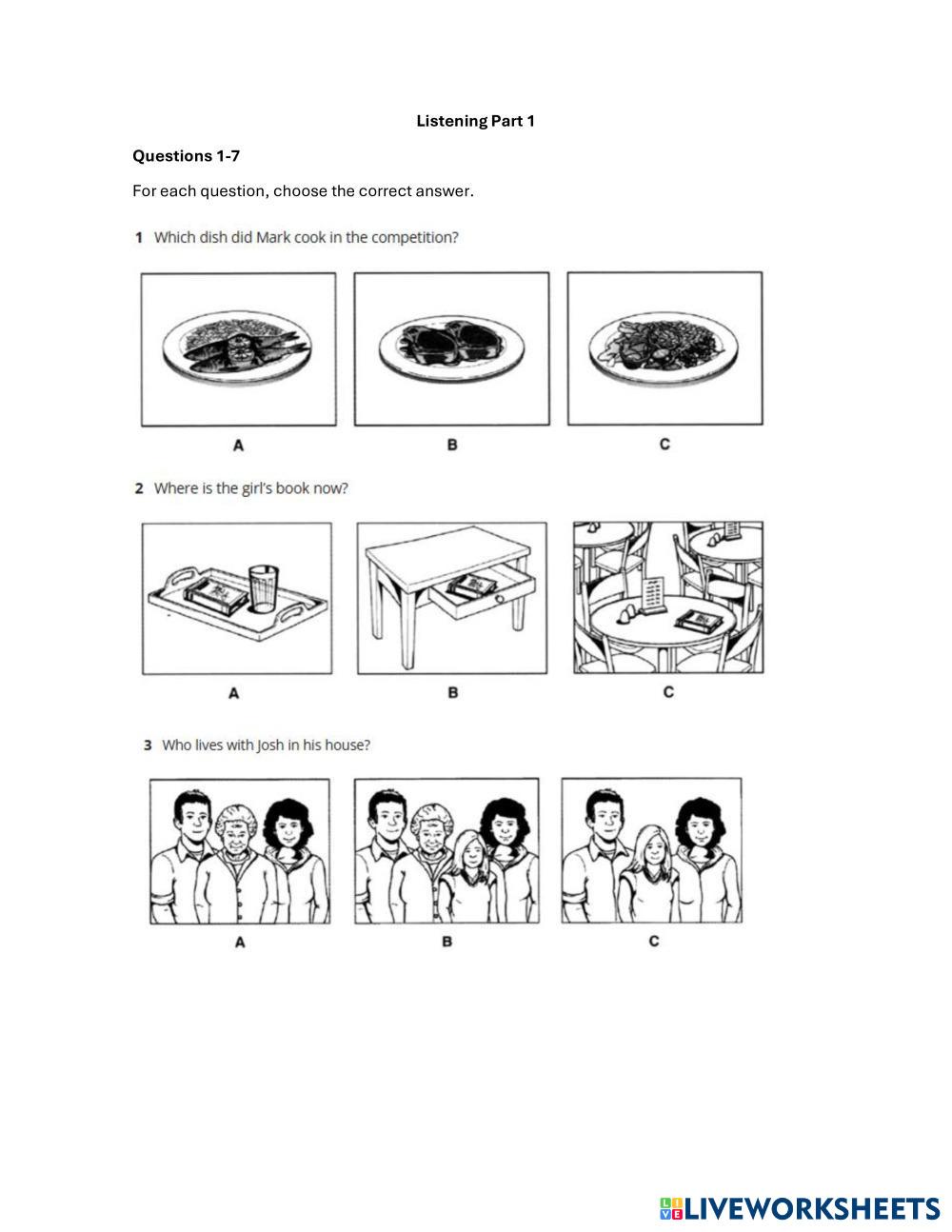 Listening Part 1

Questions 1-7

For each question, choose the correct answer.

1 Which dish did Mark cook in the competition?

A

B

C

2 Where is the girl's book now?

A

B

C

3 Who lives with Josh in his house?

A

B

C

LIVEWORKSHEETS