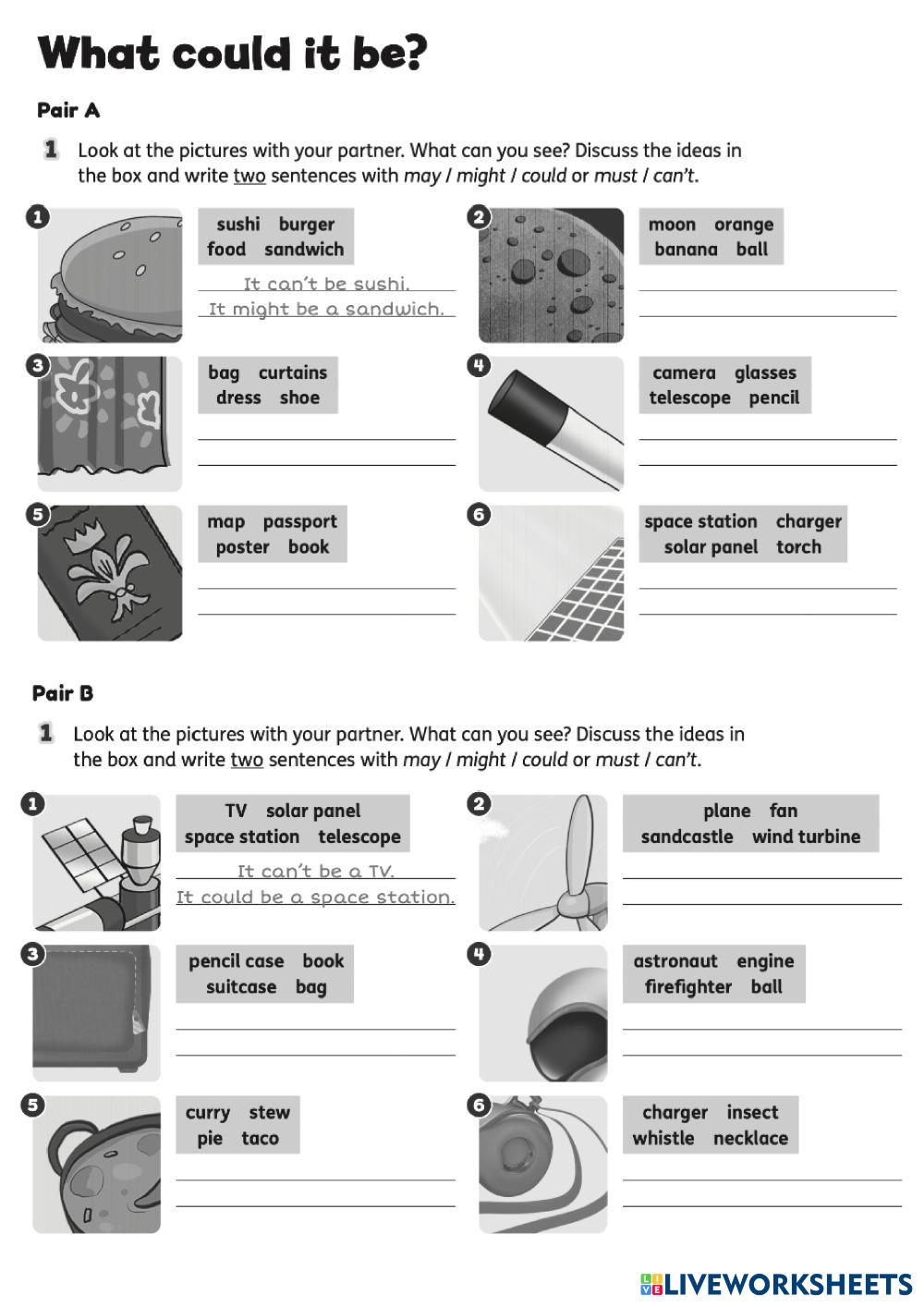 What could it be?

Pair A

1 Look at the pictures with your partner. What can you see? Discuss the ideas in the box and write two sentences with may / might / could or must / can't.

1
sushi burger
food sandwich
It can't be sushi.
It might be a sandwich.

2
moon orange
banana ball

3
bag curtains
dress shoe

4
camera glasses
telescope pencil

5
map passport
poster book

6
space station charger
solar panel torch

Pair B

1 Look at the pictures with your partner. What can you see? Discuss the ideas in the box and write two sentences with may / might / could or must / can't.

1
TV solar panel
space station telescope
It can't be a TV.
It could be a space station.

2
plane fan
sandcastle wind turbine

3
pencil case book
suitcase bag

4
astronaut engine
firefighter ball

5
curry stew
pie taco

6
charger insect
whistle necklace

LIVEWORKSHEETS