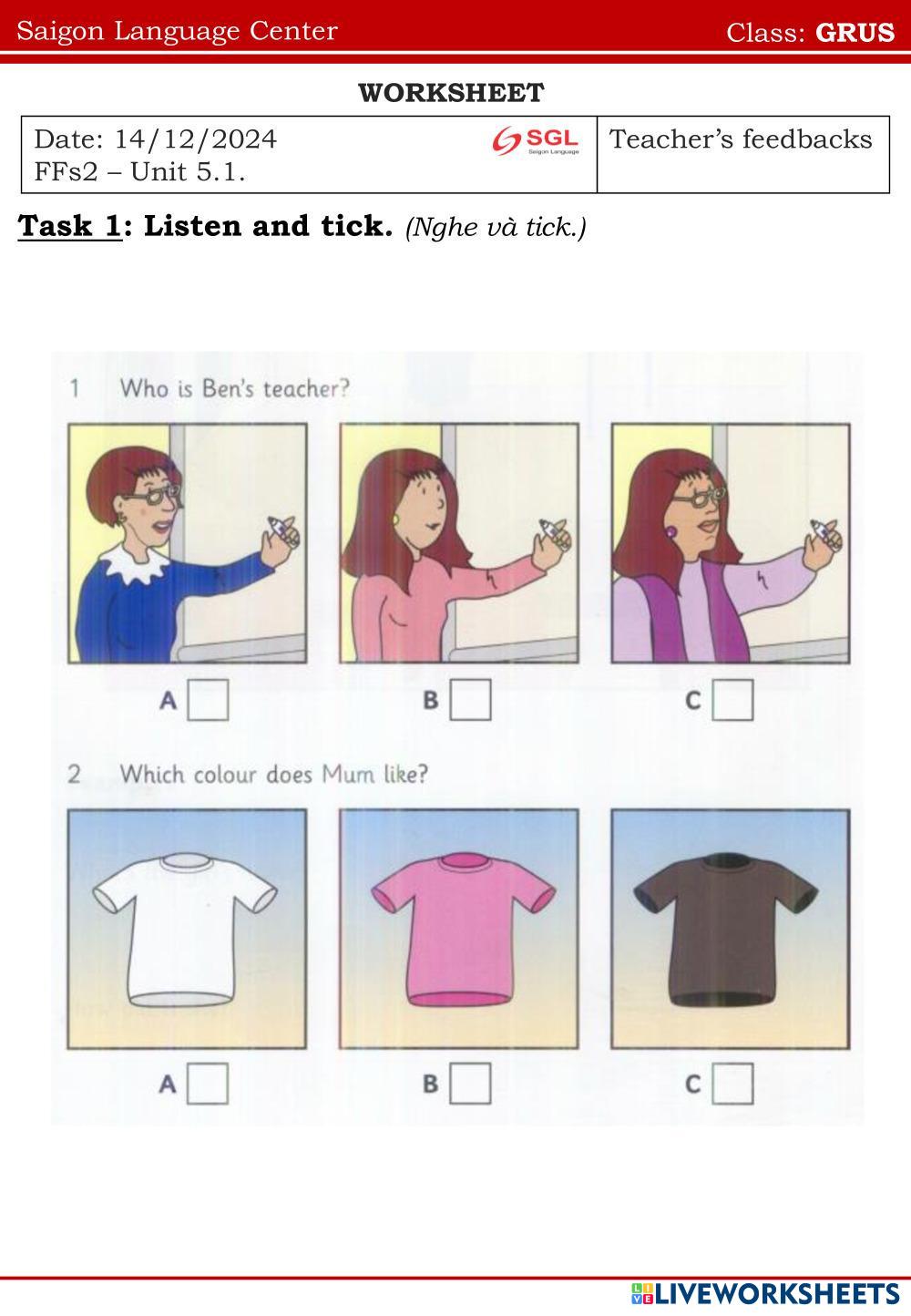 Saigon Language Center Class: GRUS

WORKSHEET

| Date: 14/12/2024 FFs2 – Unit 5.1. SGL Saigon Language | Teacher's feedbacks |
|---|---|

Task 1: Listen and tick. (Nghe và tick.)

1 Who is Ben's teacher?

A B C

2 Which colour does Mum like?

A B C

LIVEWORKSHEETS