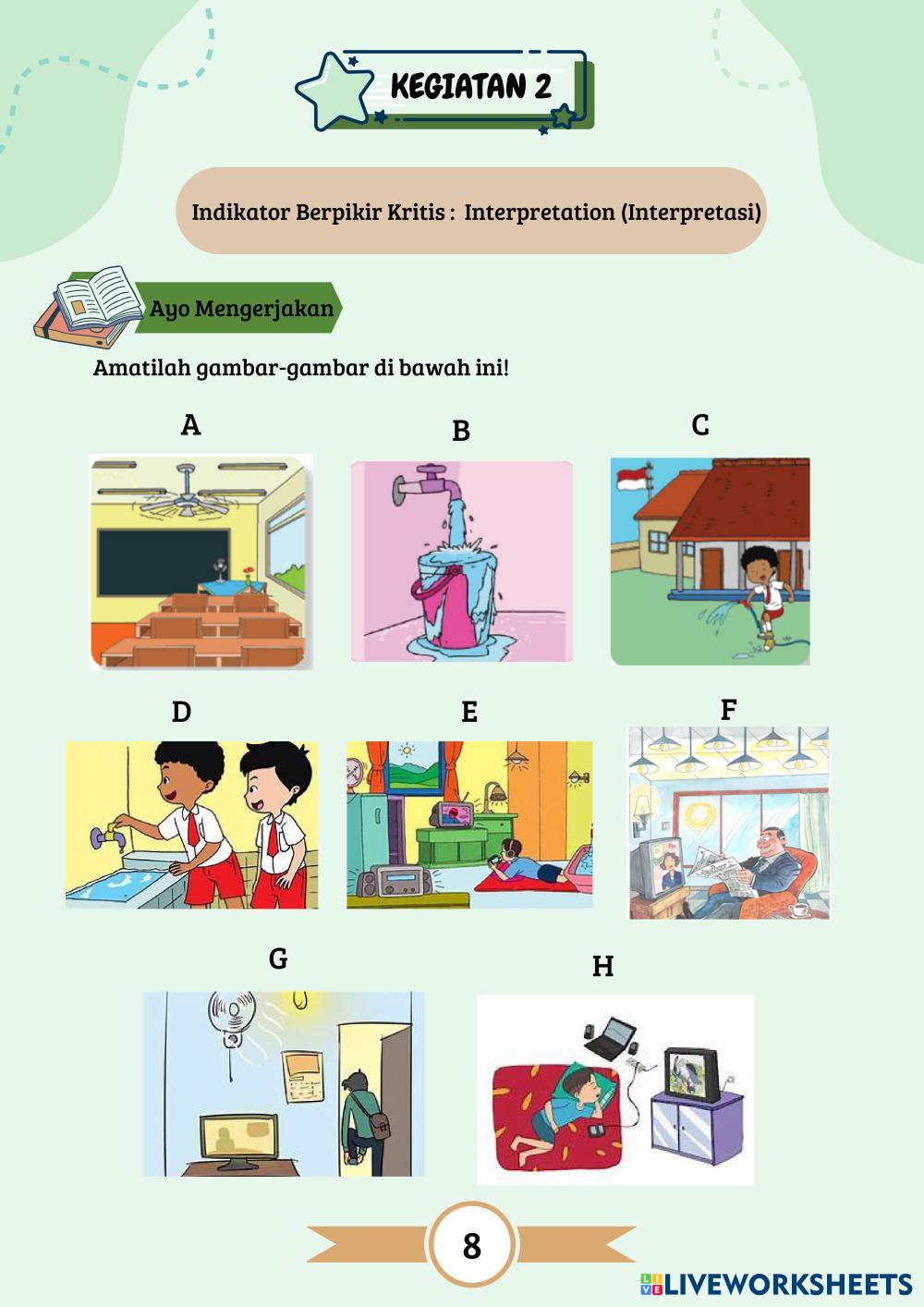 KEGIATAN 2

Indikator Berpikir Kritis : Interpretation (Interpretasi)

Ayo Mengerjakan

Amatilah gambar-gambar di bawah ini!

A

B

C

D

E

F

G

H

8

LIVEWORKSHEETS