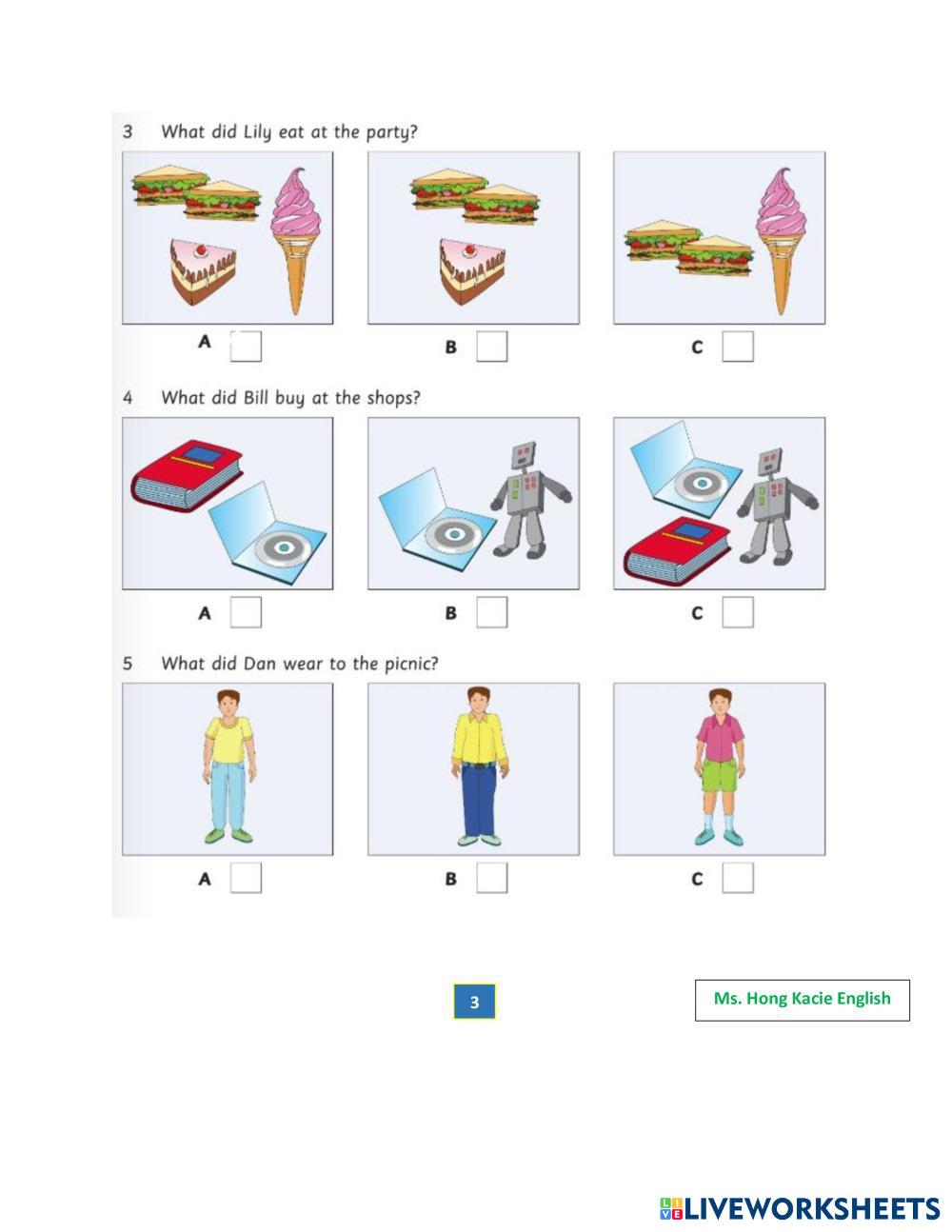 3 What did Lily eat at the party?

A B C

4 What did Bill buy at the shops?

A B C

5 What did Dan wear to the picnic?

A B C

3

Ms. Hong Kacie English

LIVEWORKSHEETS