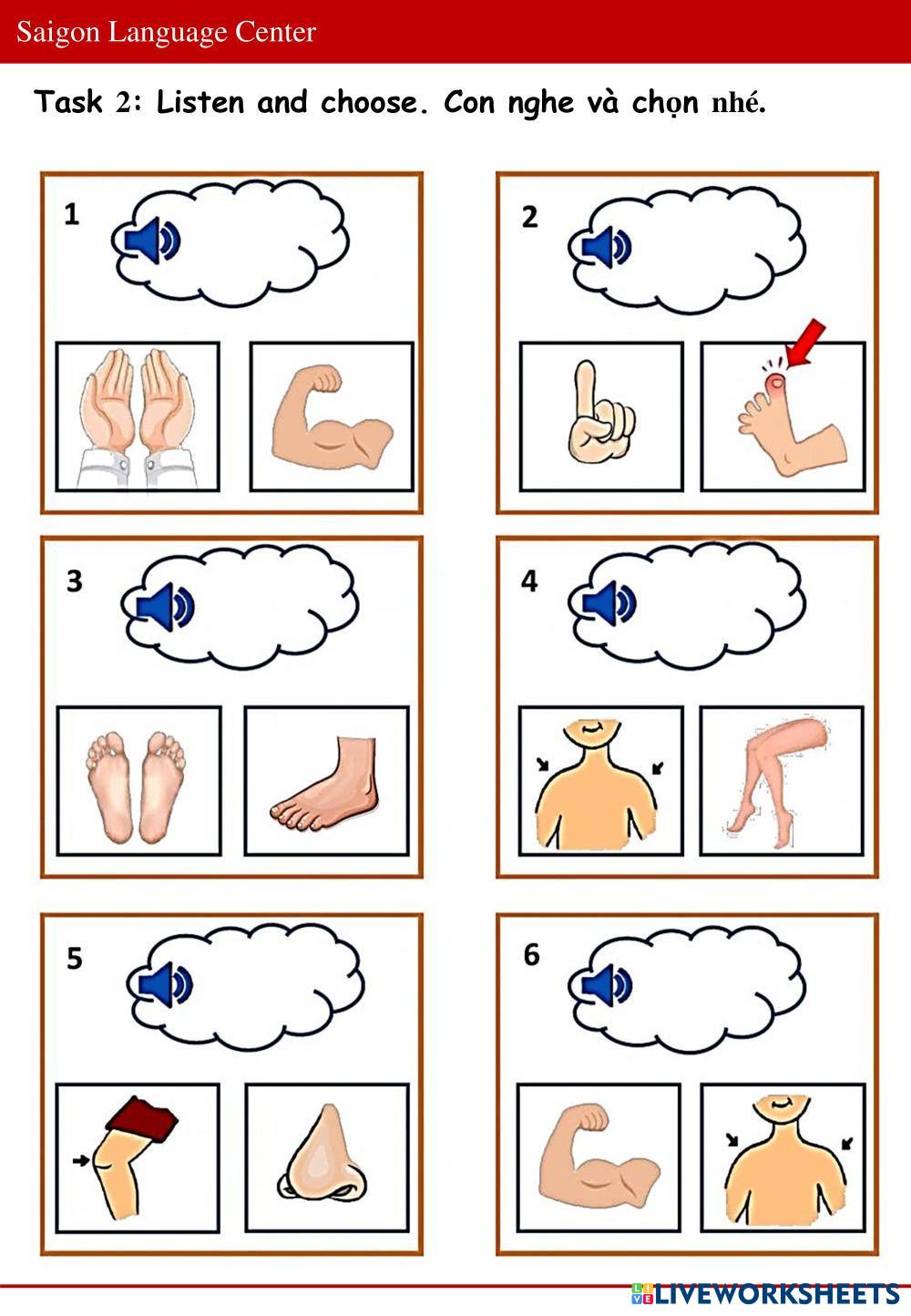 Saigon Language Center

Task 2: Listen and choose. Con nghe và chọn nhé.

1

2

3

4

5

6

LIVEWORKSHEETS