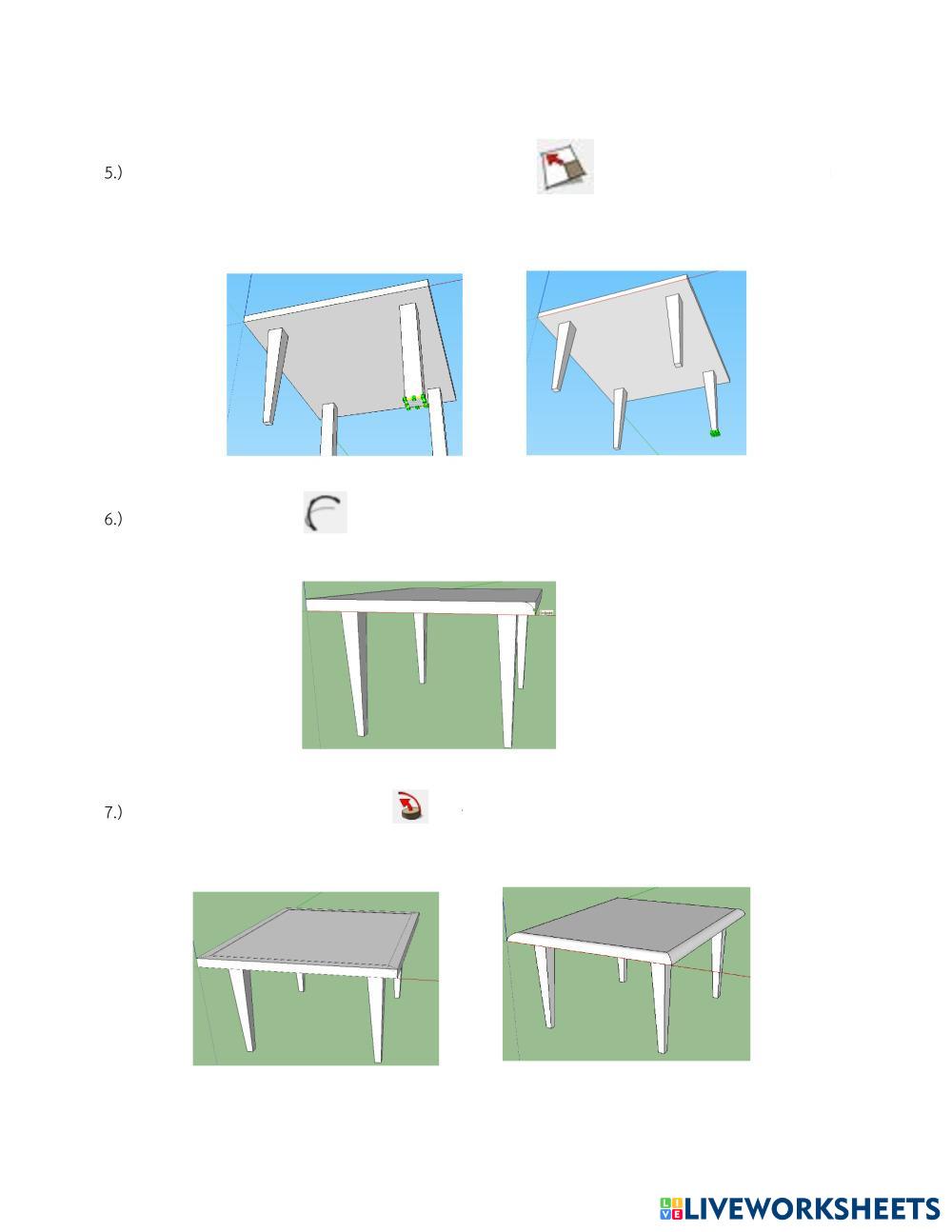 5.)

6.)

7.)

LIVEWORKSHEETS