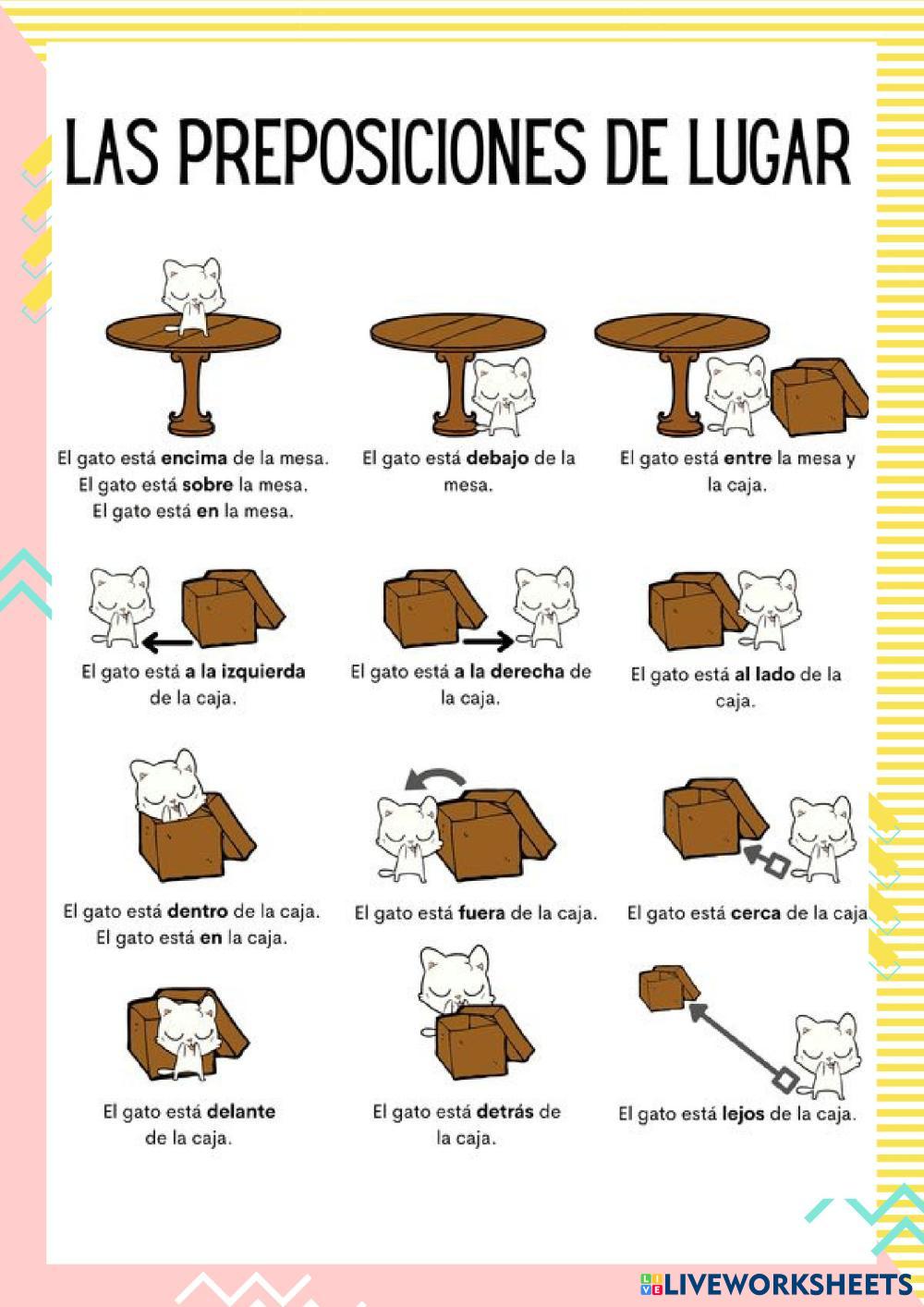 LAS PREPOSICIONES DE LUGAR

El gato está encima de la mesa.
El gato está sobre la mesa.
El gato está en la mesa.

El gato está debajo de la mesa.

El gato está entre la mesa y la caja.

El gato está a la izquierda de la caja.

El gato está a la derecha de la caja.

El gato está al lado de la caja.

El gato está dentro de la caja.
El gato está en la caja.

El gato está fuera de la caja.

El gato está cerca de la caja

El gato está delante de la caja.

El gato está detrás de la caja.

El gato está lejos de la caja.

LIVEWORKSHEETS