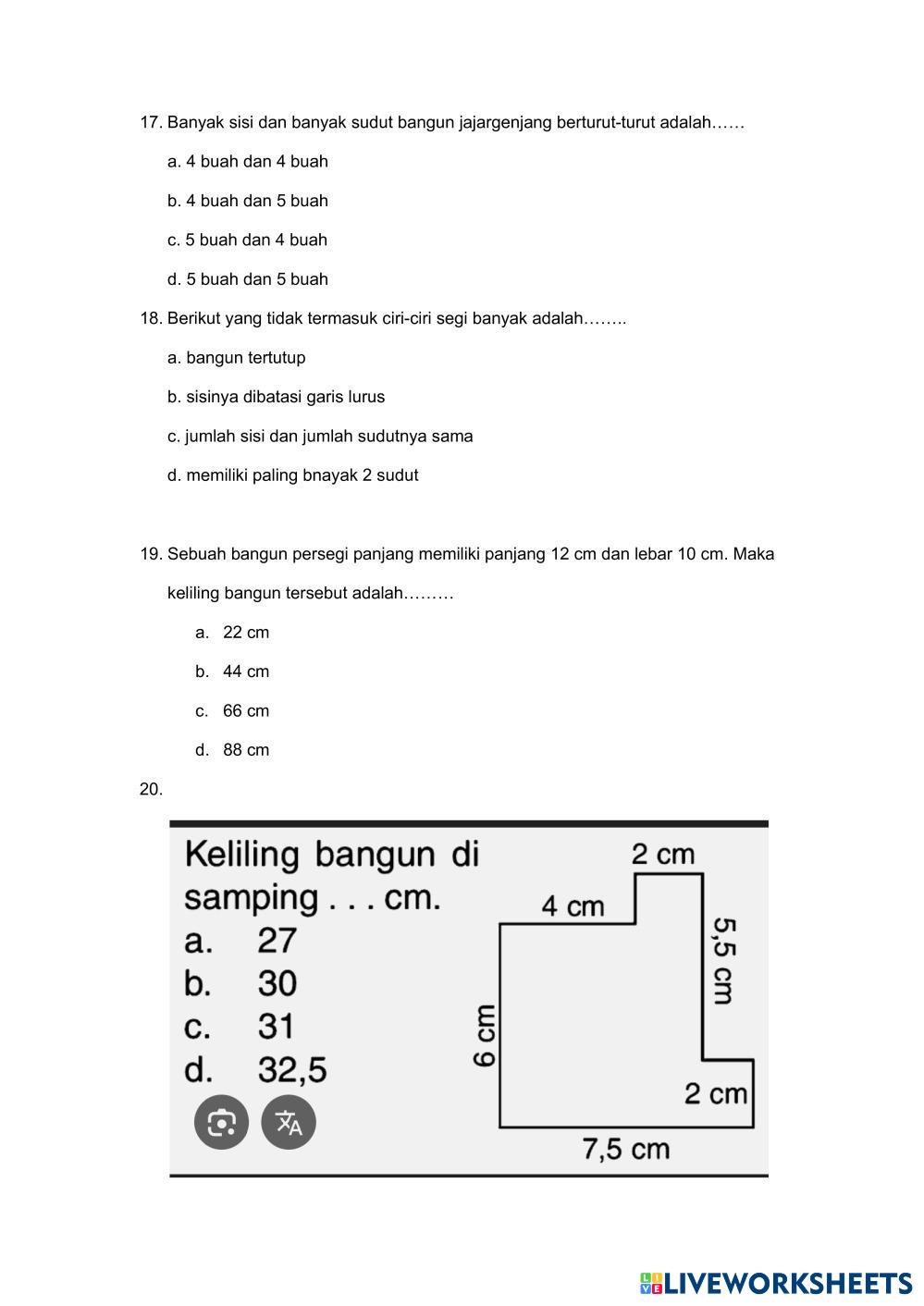 17. Banyak sisi dan banyak sudut bangun jajargenjang berturut-turut adalah……

a. 4 buah dan 4 buah

b. 4 buah dan 5 buah

c. 5 buah dan 4 buah

d. 5 buah dan 5 buah

18. Berikut yang tidak termasuk ciri-ciri segi banyak adalah……..

a. bangun tertutup

b. sisinya dibatasi garis lurus

c. jumlah sisi dan jumlah sudutnya sama

d. memiliki paling bnayak 2 sudut

19. Sebuah bangun persegi panjang memiliki panjang 12 cm dan lebar 10 cm. Maka keliling bangun tersebut adalah………

a. 22 cm

b. 44 cm

c. 66 cm

d. 88 cm

20.

Keliling bangun di samping . . . cm.
a. 27
b. 30
c. 31
d. 32,5

2 cm
4 cm
5,5 cm
6 cm
2 cm
7,5 cm

LIVEWORKSHEETS