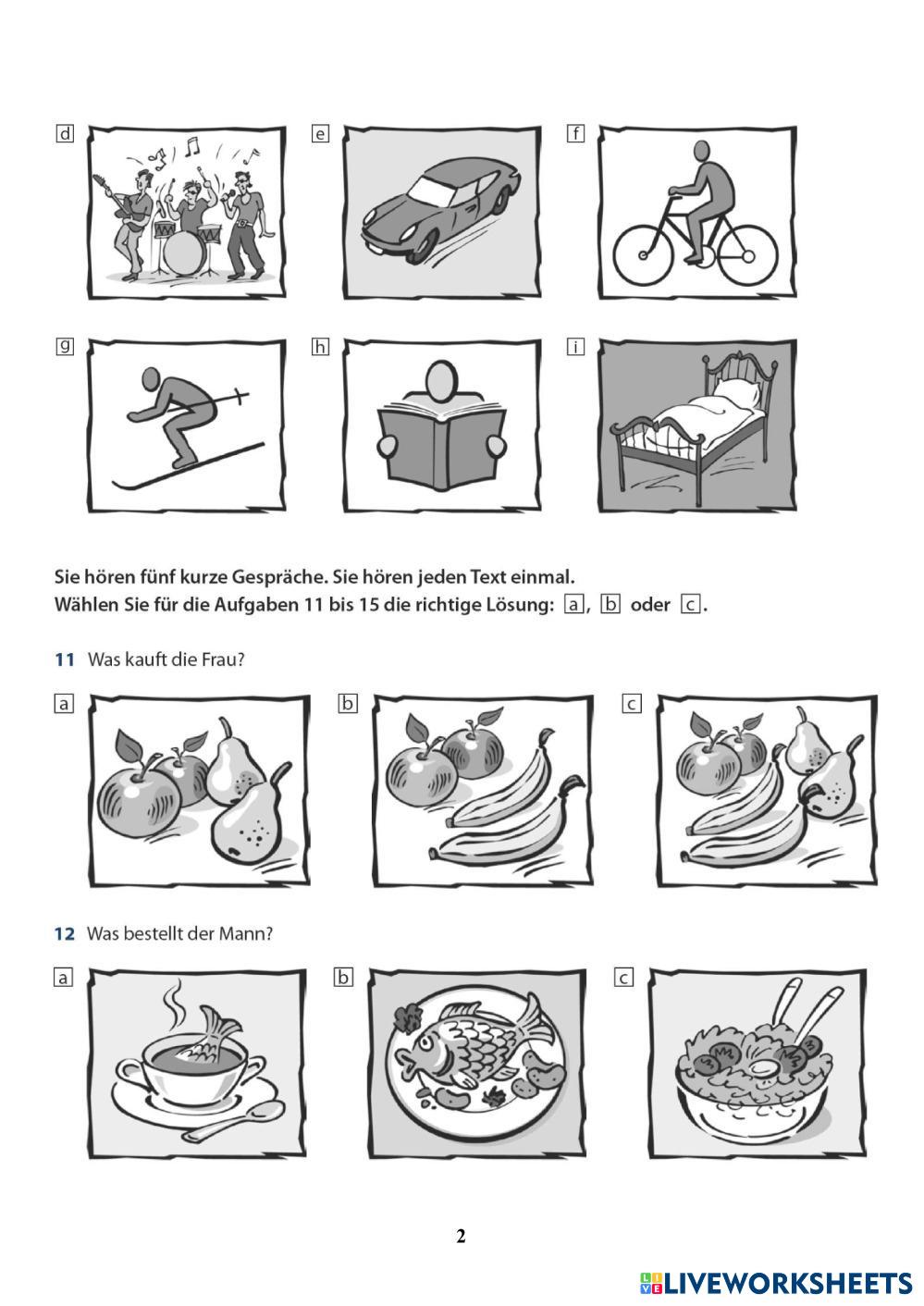 d

e

f

g

h

i

Sie hören fünf kurze Gespräche. Sie hören jeden Text einmal.
Wählen Sie für die Aufgaben 11 bis 15 die richtige Lösung: a, b oder c.

11 Was kauft die Frau?

a

b

c

12 Was bestellt der Mann?

a

b

c

2

LIVEWORKSHEETS