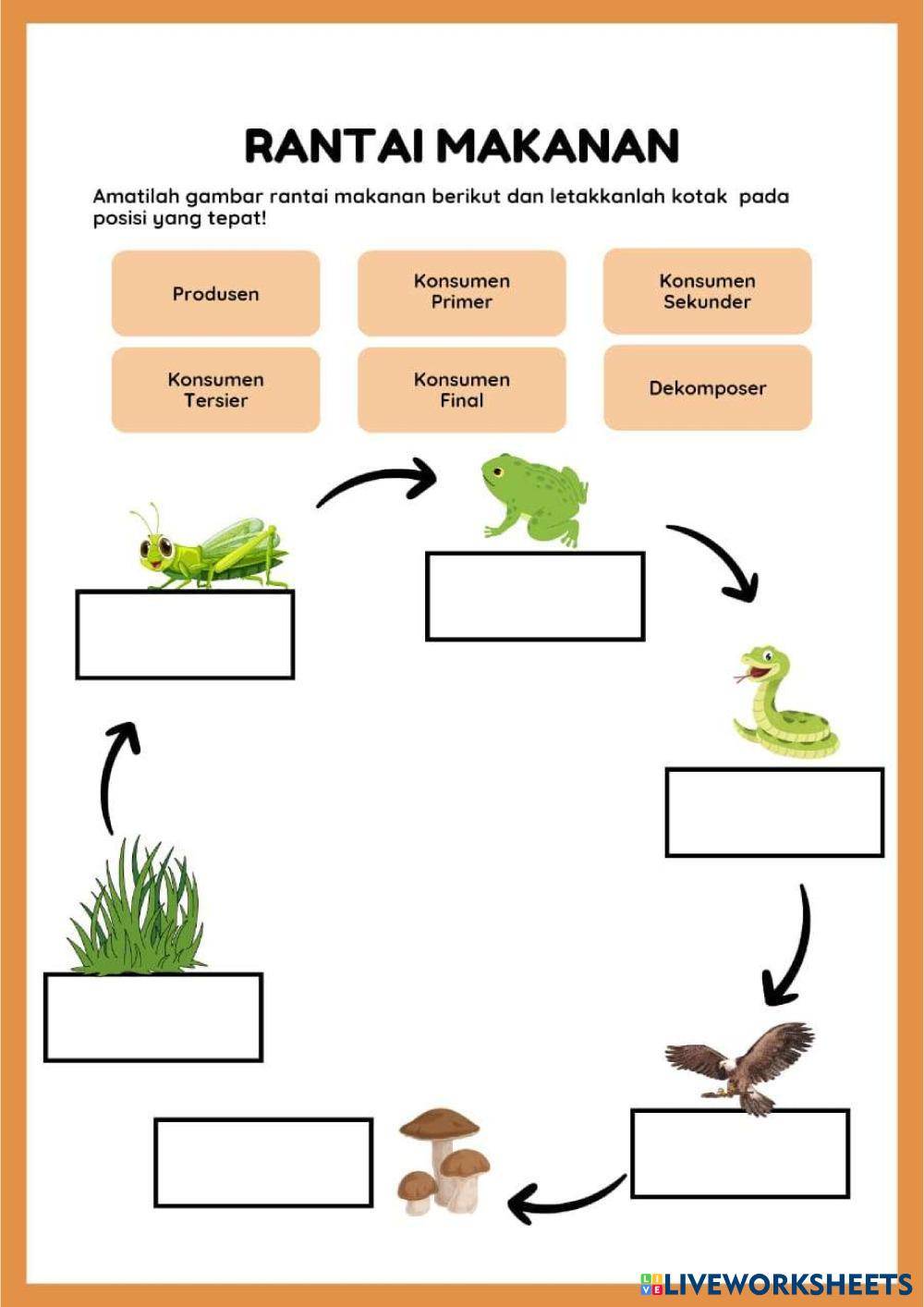 RANTAI MAKANAN

Amatilah gambar rantai makanan berikut dan letakkanlah kotak pada posisi yang tepat!

Produsen

Konsumen Primer

Konsumen Sekunder

Konsumen Tersier

Konsumen Final

Dekomposer

LIVEWORKSHEETS