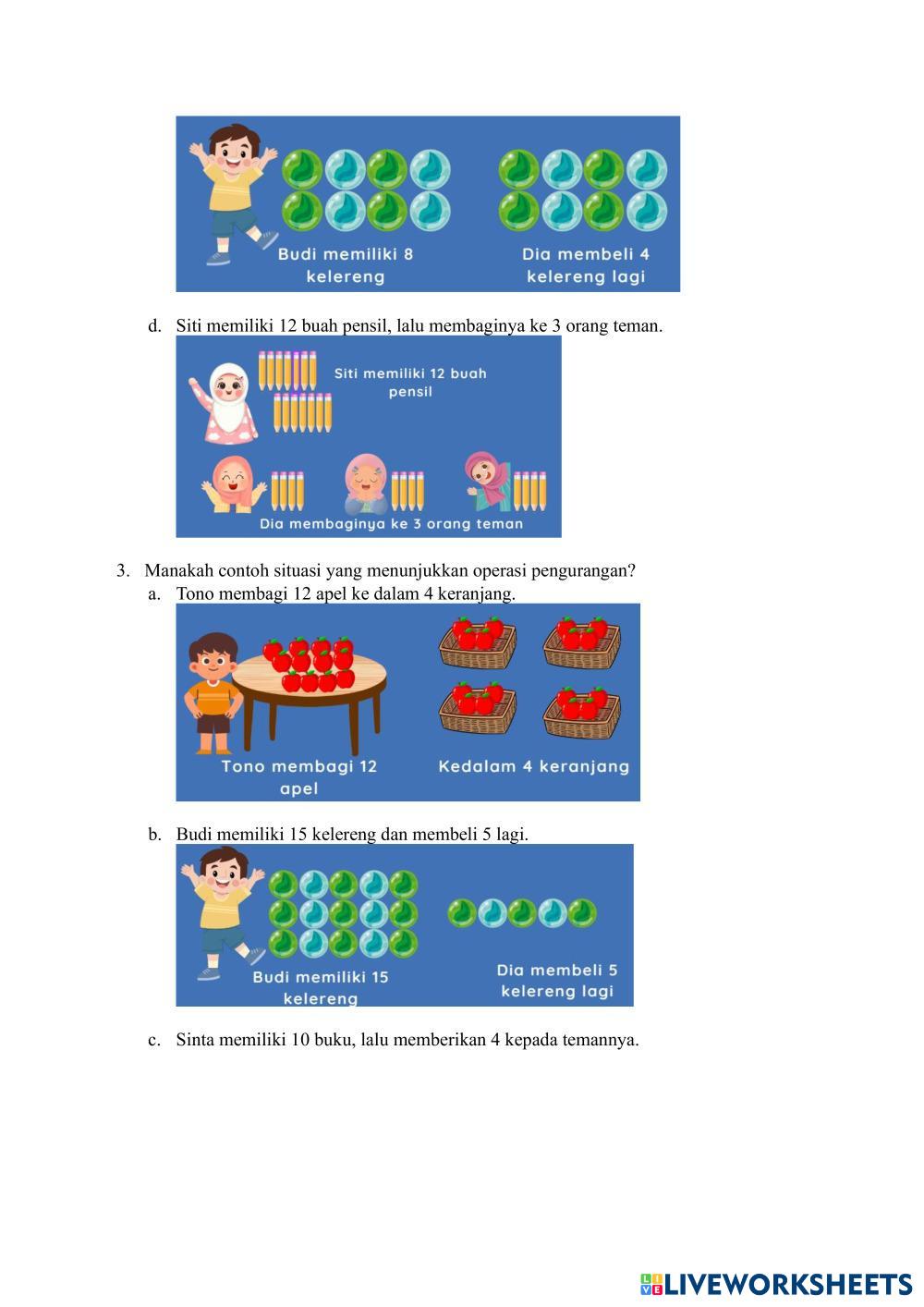 Budi memiliki 8 kelereng

Dia membeli 4 kelereng lagi

d. Siti memiliki 12 buah pensil, lalu membaginya ke 3 orang teman.

Siti memiliki 12 buah pensil

Dia membaginya ke 3 orang teman

3. Manakah contoh situasi yang menunjukkan operasi pengurangan?

a. Tono membagi 12 apel ke dalam 4 keranjang.

Tono membagi 12 apel

Kedalam 4 keranjang

b. Budi memiliki 15 kelereng dan membeli 5 lagi.

Budi memiliki 15 kelereng

Dia membeli 5 kelereng lagi

c. Sinta memiliki 10 buku, lalu memberikan 4 kepada temannya.

LIVEWORKSHEETS