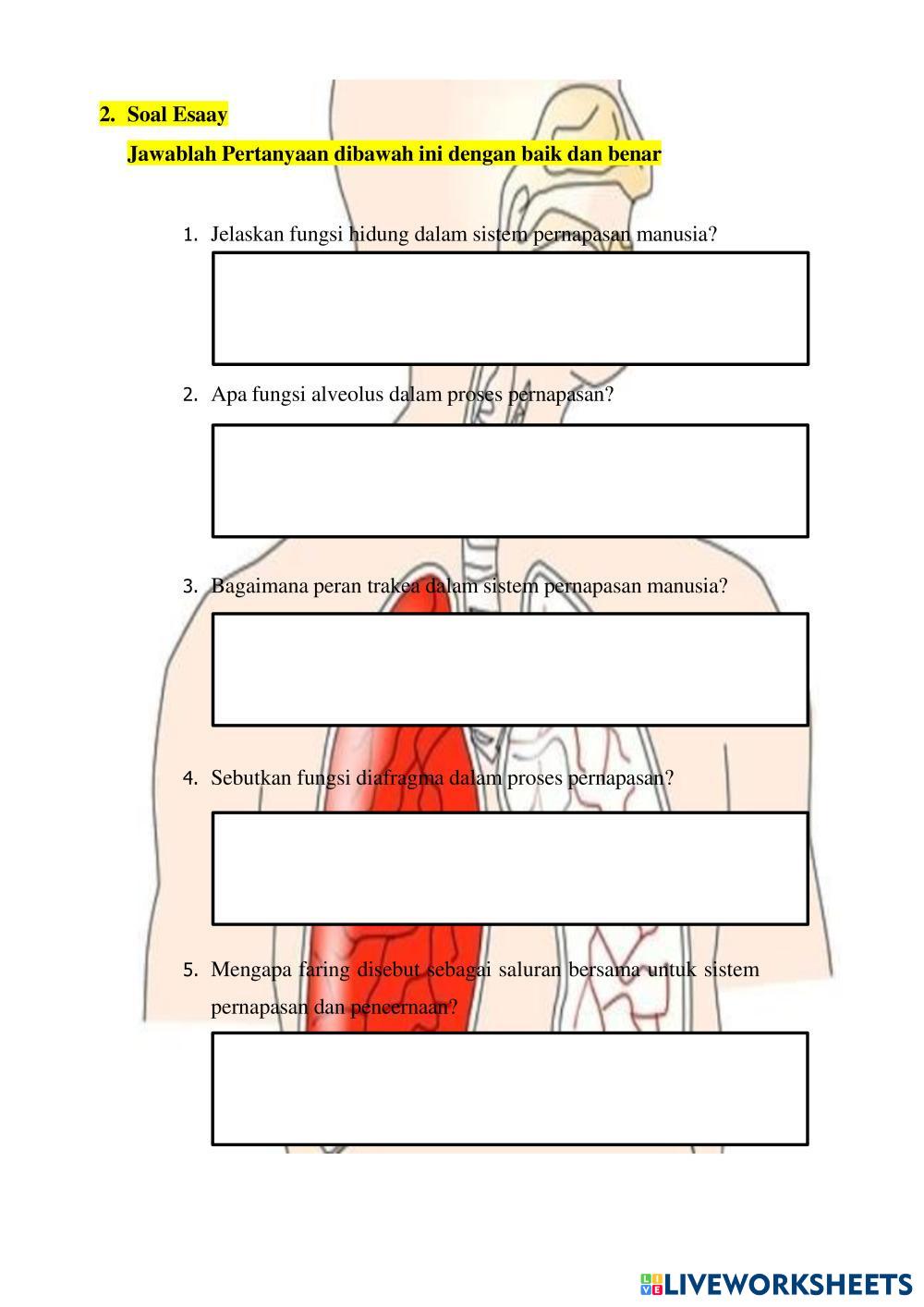 2. Soal Esaay

Jawablah Pertanyaan dibawah ini dengan baik dan benar

1. Jelaskan fungsi hidung dalam sistem pernapasan manusia?

2. Apa fungsi alveolus dalam proses pernapasan?

3. Bagaimana peran trakea dalam sistem pernapasan manusia?

4. Sebutkan fungsi diafragma dalam proses pernapasan?

5. Mengapa faring disebut sebagai saluran bersama untuk sistem pernapasan dan pencernaan?

LIVEWORKSHEETS