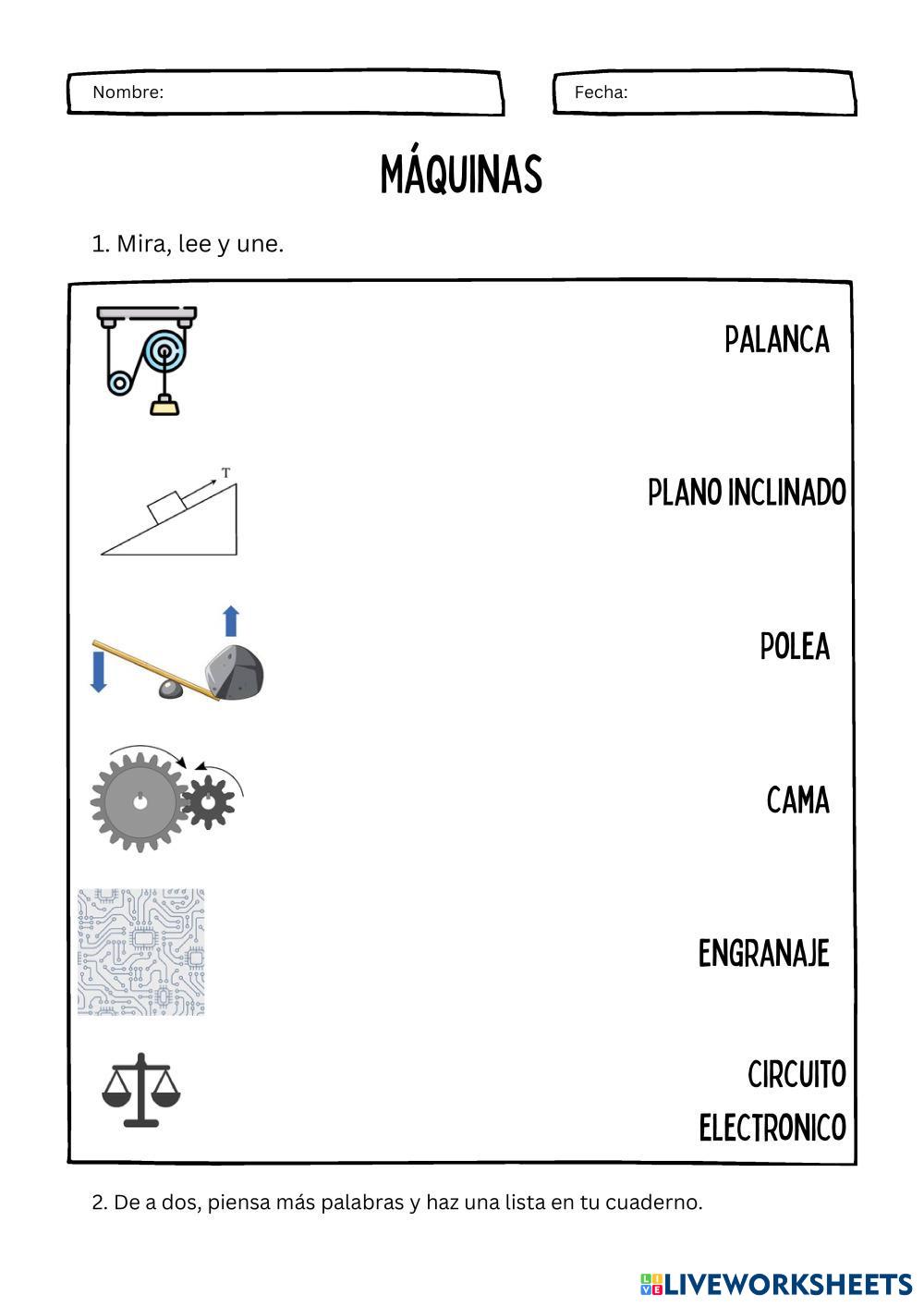 Nombre:

Fecha:

MÁQUINAS

1. Mira, lee y une.

T

PALANCA

PLANO INCLINADO

POLEA

CAMA

ENGRANAJE

CIRCUITO ELECTRONICO

2. De a dos, piensa más palabras y haz una lista en tu cuaderno.

LIVEWORKSHEETS