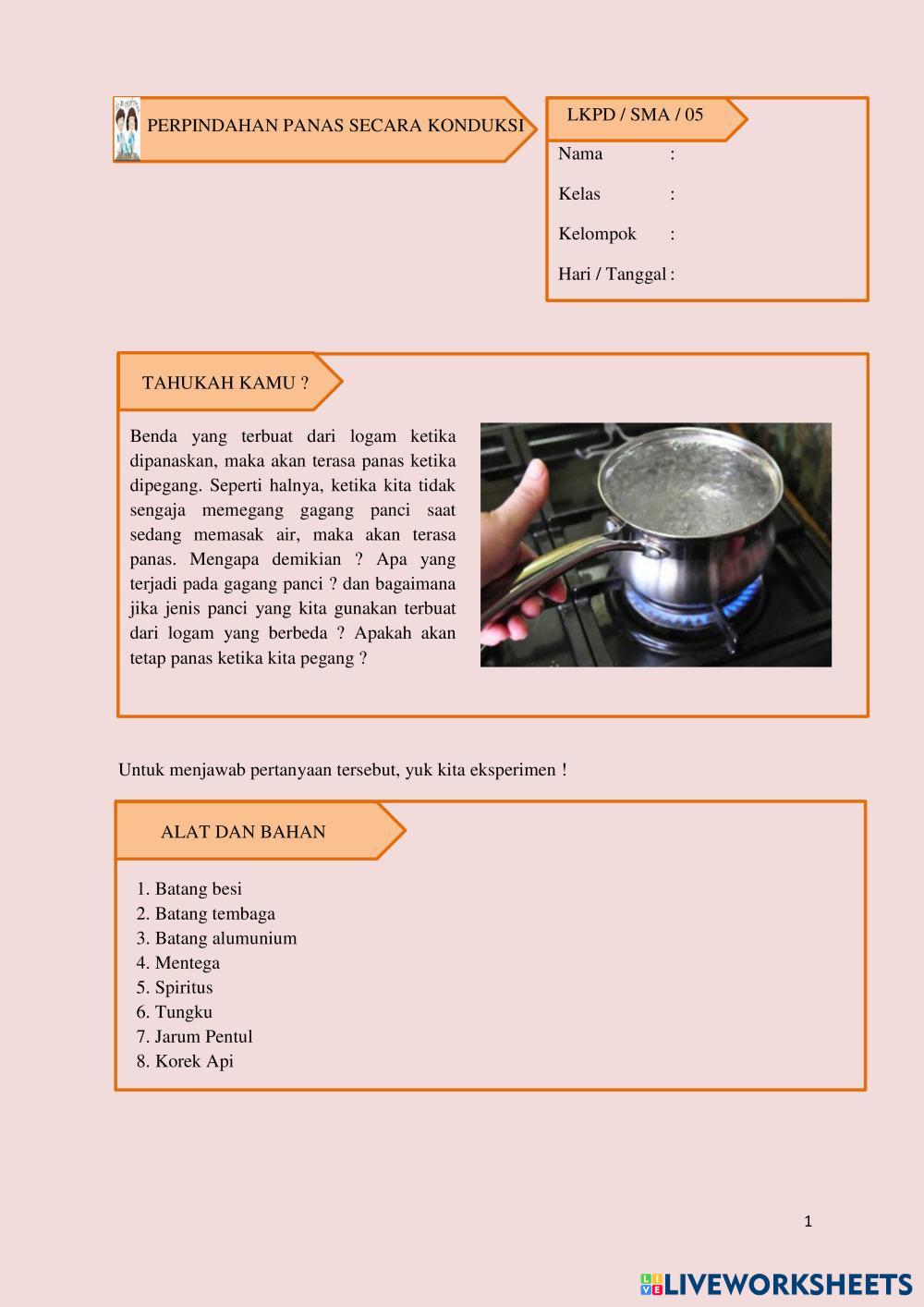 PERPINDAHAN PANAS SECARA KONDUKSI

LKPD / SMA / 05

Nama :

Kelas :

Kelompok :

Hari / Tanggal :

TAHUKAH KAMU ?

Benda yang terbuat dari logam ketika dipanaskan, maka akan terasa panas ketika dipegang. Seperti halnya, ketika kita tidak sengaja memegang gagang panci saat sedang memasak air, maka akan terasa panas. Mengapa demikian ? Apa yang terjadi pada gagang panci ? dan bagaimana jika jenis panci yang kita gunakan terbuat dari logam yang berbeda ? Apakah akan tetap panas ketika kita pegang ?

Untuk menjawab pertanyaan tersebut, yuk kita eksperimen !

ALAT DAN BAHAN

1. Batang besi
2. Batang tembaga
3. Batang alumunium
4. Mentega
5. Spiritus
6. Tungku
7. Jarum Pentul
8. Korek Api

1

LIVEWORKSHEETS