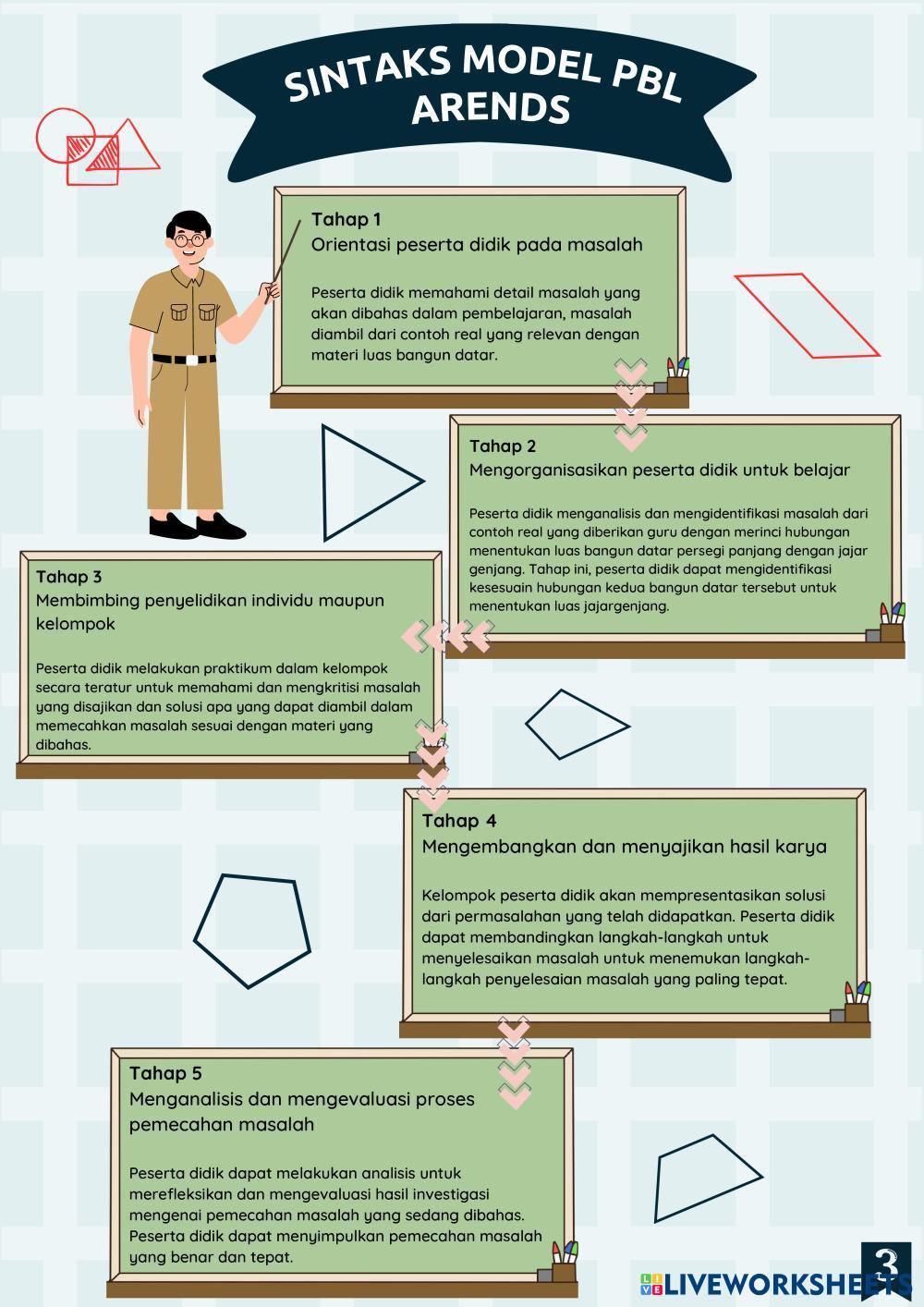 SINTAKS MODEL PBL ARENDS

Tahap 1
Orientasi peserta didik pada masalah

Peserta didik memahami detail masalah yang akan dibahas dalam pembelajaran, masalah diambil dari contoh real yang relevan dengan materi luas bangun datar.

Tahap 2
Mengorganisasikan peserta didik untuk belajar

Peserta didik menganalisis dan mengidentifikasi masalah dari contoh real yang diberikan guru dengan merinci hubungan menentukan luas bangun datar persegi panjang dengan jajar genjang. Tahap ini, peserta didik dapat mengidentifikasi kesesuain hubungan kedua bangun datar tersebut untuk menentukan luas jajargenjang.

Tahap 3
Membimbing penyelidikan individu maupun kelompok

Peserta didik melakukan praktikum dalam kelompok secara teratur untuk memahami dan mengkritisi masalah yang disajikan dan solusi apa yang dapat diambil dalam memecahkan masalah sesuai dengan materi yang dibahas.

Tahap 4
Mengembangkan dan menyajikan hasil karya

Kelompok peserta didik akan mempresentasikan solusi dari permasalahan yang telah didapatkan. Peserta didik dapat membandingkan langkah-langkah untuk menyelesaikan masalah untuk menemukan langkah-langkah penyelesaian masalah yang paling tepat.

Tahap 5
Menganalisis dan mengevaluasi proses pemecahan masalah

Peserta didik dapat melakukan analisis untuk merefleksikan dan mengevaluasi hasil investigasi mengenai pemecahan masalah yang sedang dibahas. Peserta didik dapat menyimpulkan pemecahan masalah yang benar dan tepat.

3

LIVEWORKSHEETS