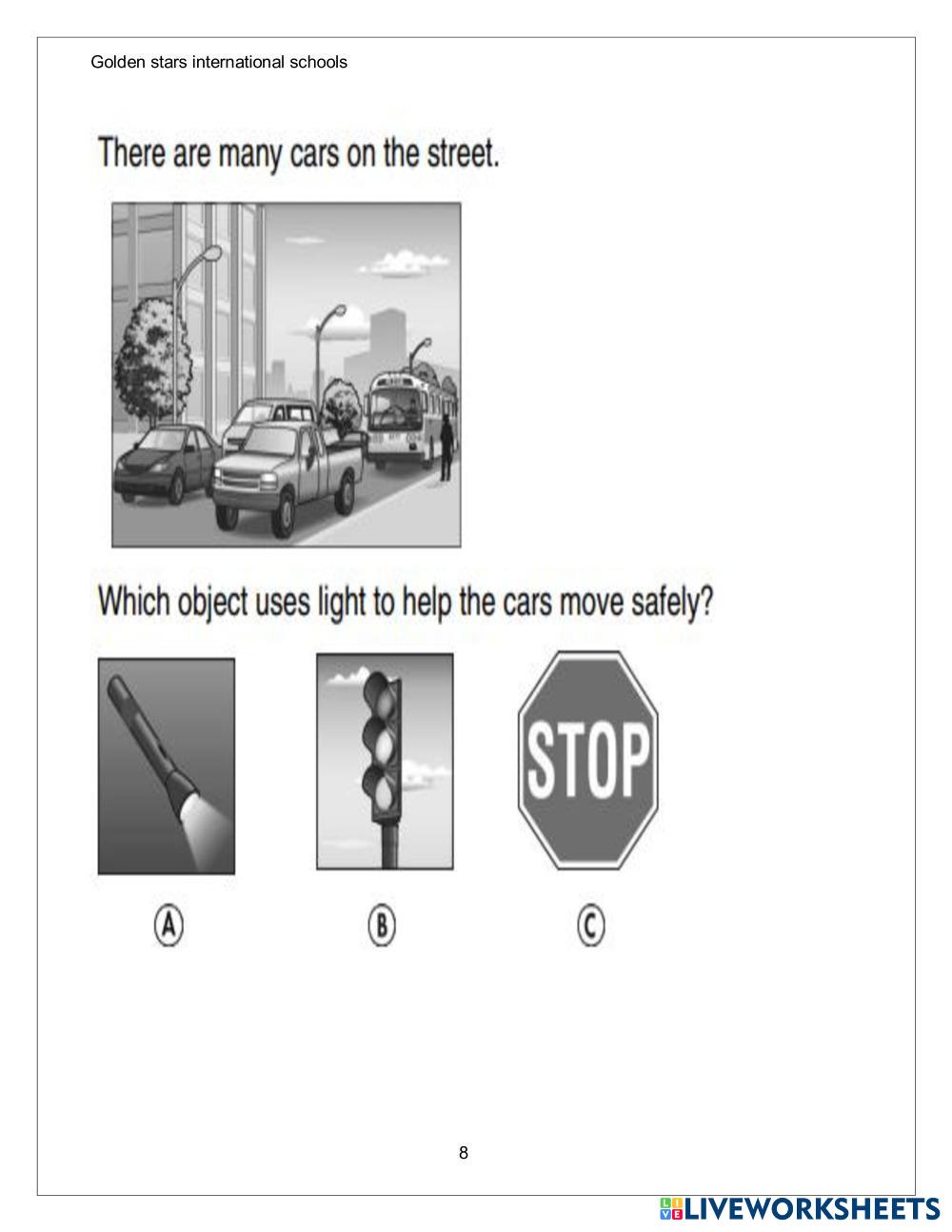 Golden stars international schools

There are many cars on the street.

Which object uses light to help the cars move safely?

STOP

A

B

C

8

LIVEWORKSHEETS