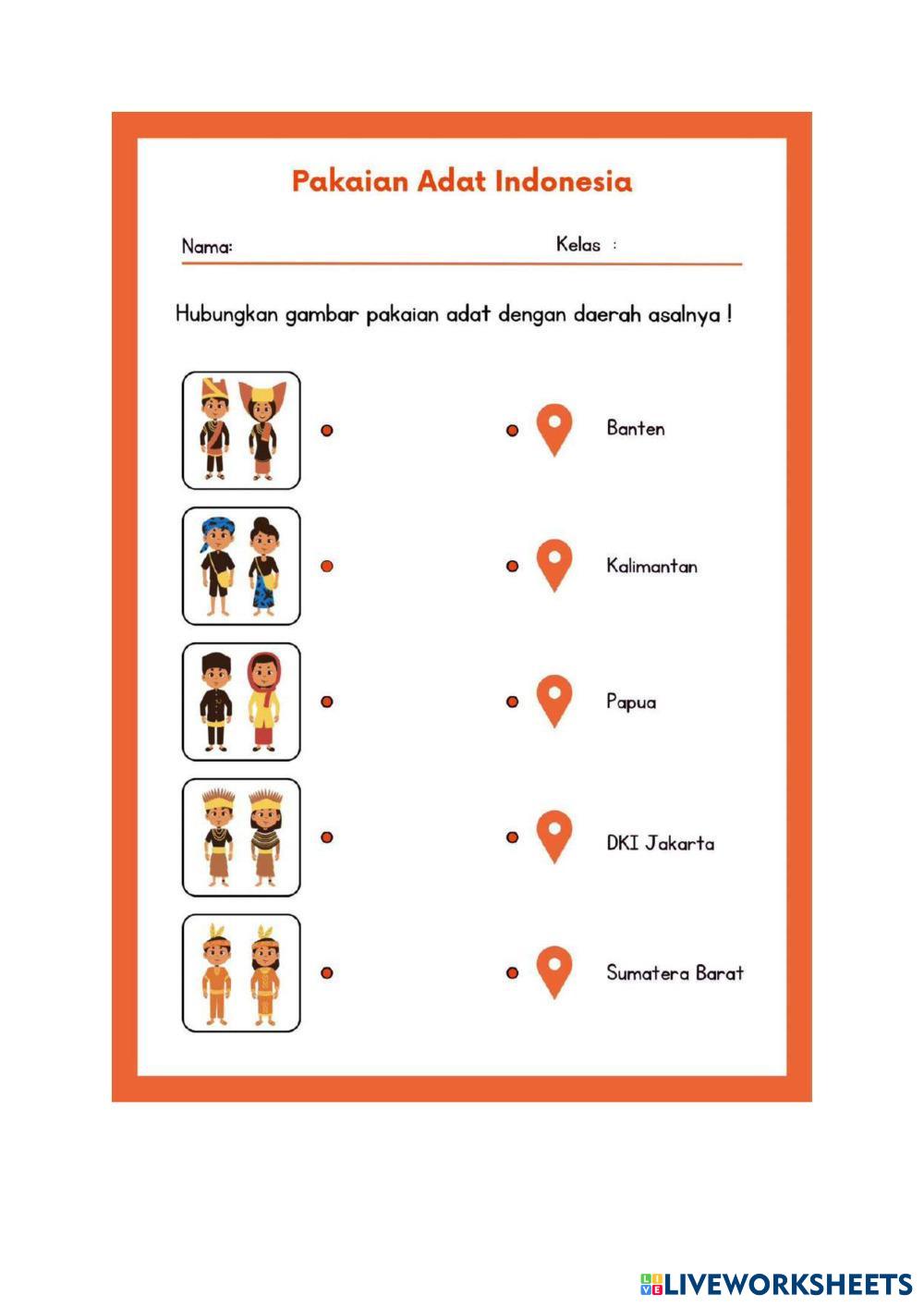 Pakaian Adat Indonesia

Nama: Kelas :

Hubungkan gambar pakaian adat dengan daerah asalnya !

Banten

Kalimantan

Papua

DKI Jakarta

Sumatera Barat

LIVEWORKSHEETS